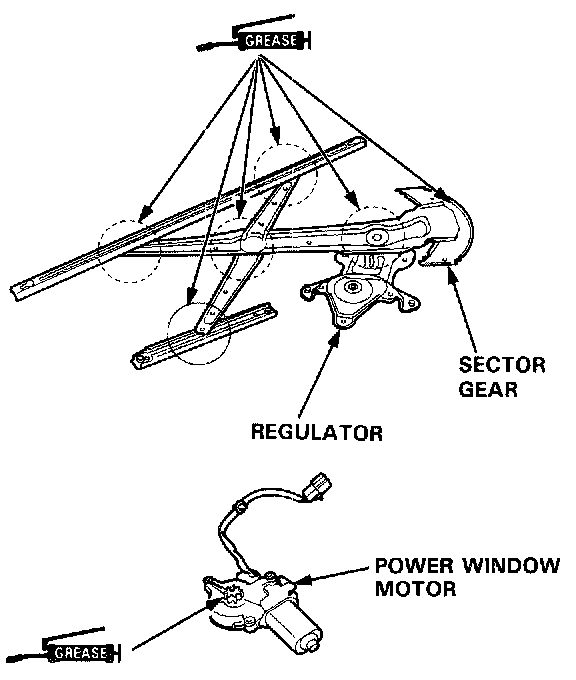 GREASE

SECTOR GEAR

REGULATOR

POWER WINDOW MOTOR

GREASE