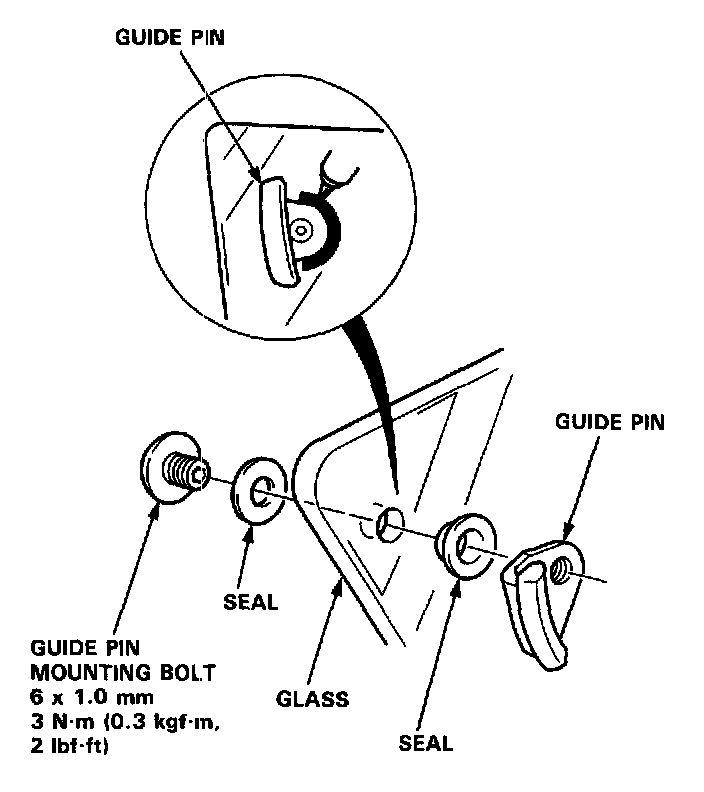 GUIDE PIN

GUIDE PIN

SEAL

GUIDE PIN MOUNTING BOLT 6 x 1.0 mm 3 N·m (0.3 kgf·m, 2 lbf·ft)

GLASS

SEAL