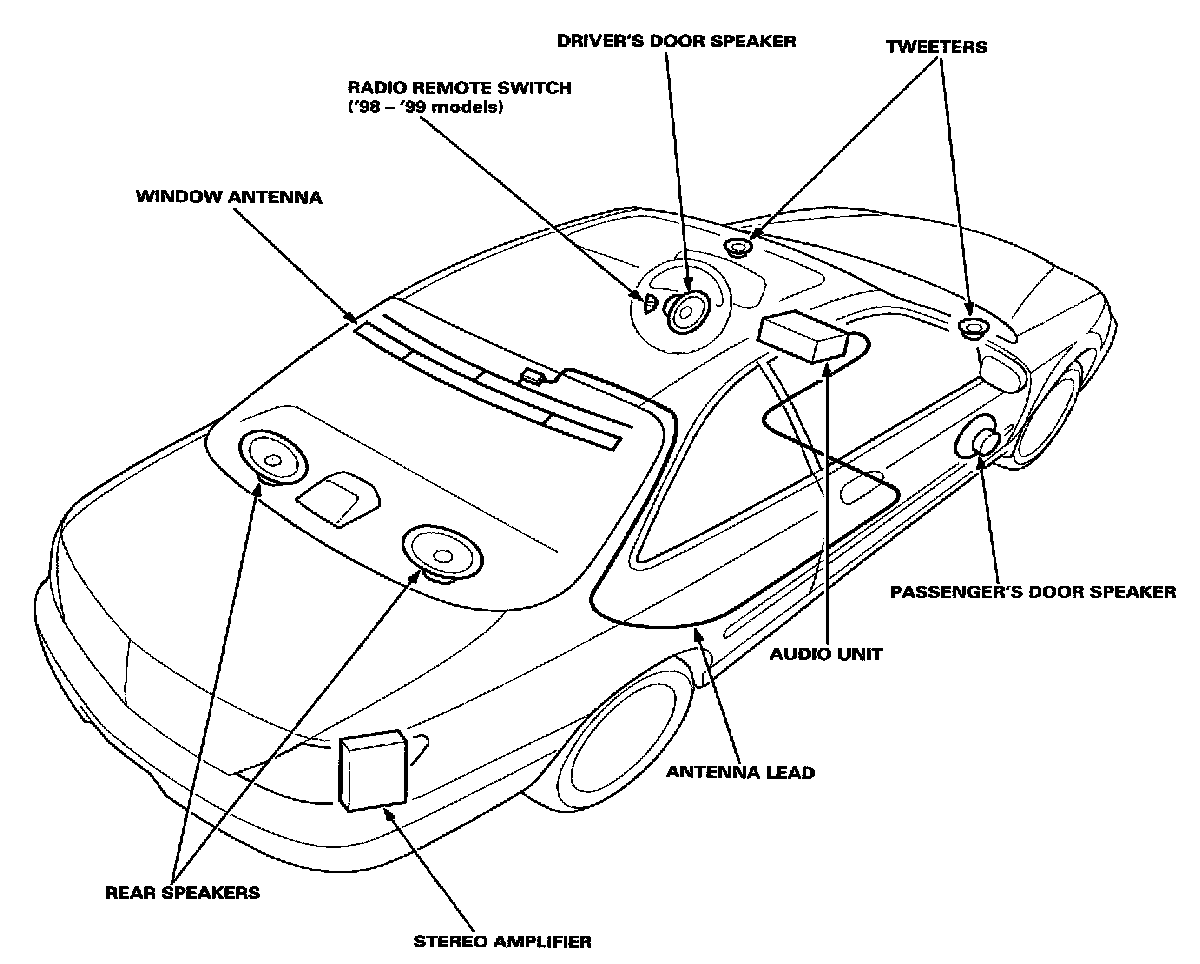 DRIVER'S DOOR SPEAKER

TWEETERS

RADIO REMOTE SWITCH ('98 – '99 models)

WINDOW ANTENNA

PASSENGER'S DOOR SPEAKER

AUDIO UNIT

ANTENNA LEAD

REAR SPEAKERS

STEREO AMPLIFIER