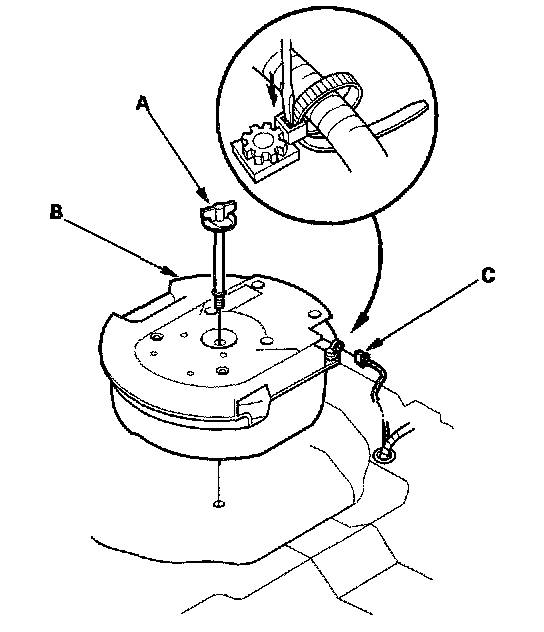 A

B

C