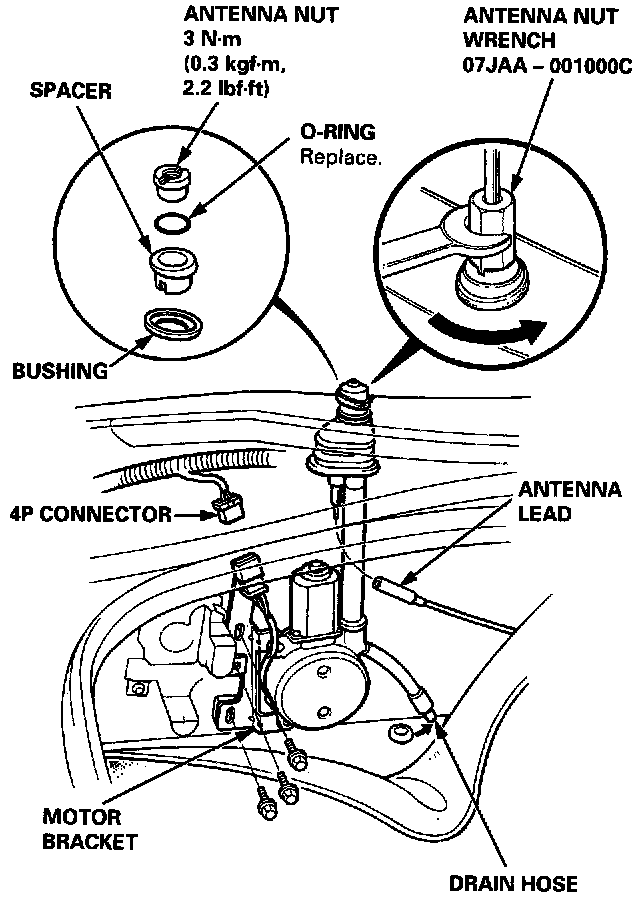 ANTENNA NUT
3 N·m
(0.3 kgf·m,
2.2 lbf·ft)

ANTENNA NUT
WRENCH
07JAA – 001000C

SPACER

O-RING
Replace.

BUSHING

4P CONNECTOR

ANTENNA
LEAD

MOTOR
BRACKET

DRAIN HOSE