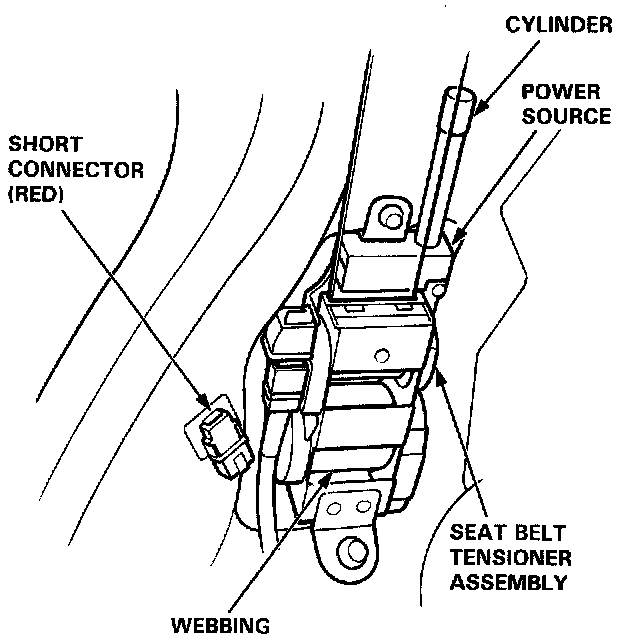 CYLINDER

POWER SOURCE

SHORT CONNECTOR (RED)

SEAT BELT TENSIONER ASSEMBLY

WEBBING