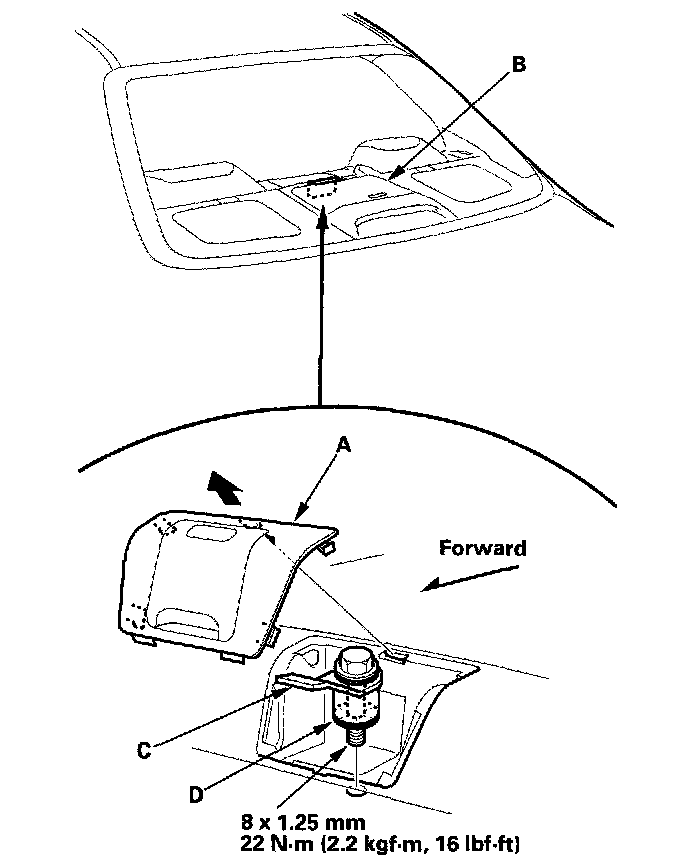 B

A

Forward

C

D

8 x 1.25 mm
22 N·m (2.2 kgf·m, 16 lbf·ft)