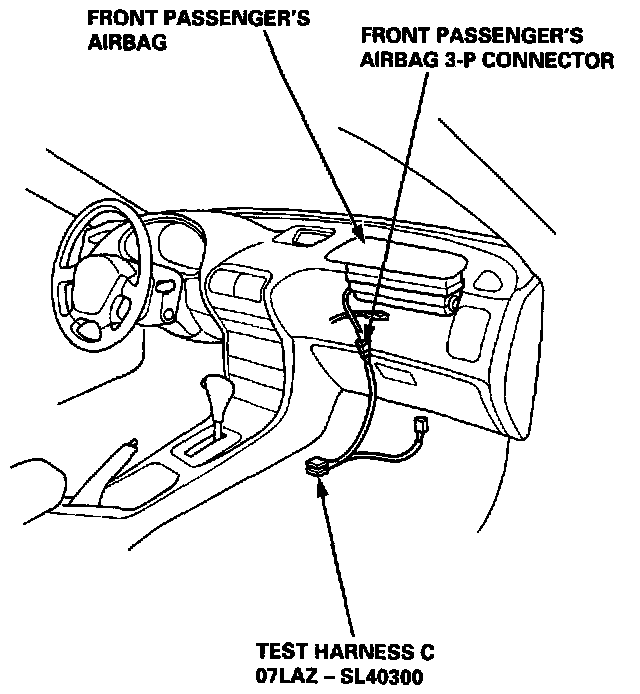 FRONT PASSENGER'S AIRBAG

FRONT PASSENGER'S AIRBAG 3-P CONNECTOR

TEST HARNESS C
07LAZ – SL40300