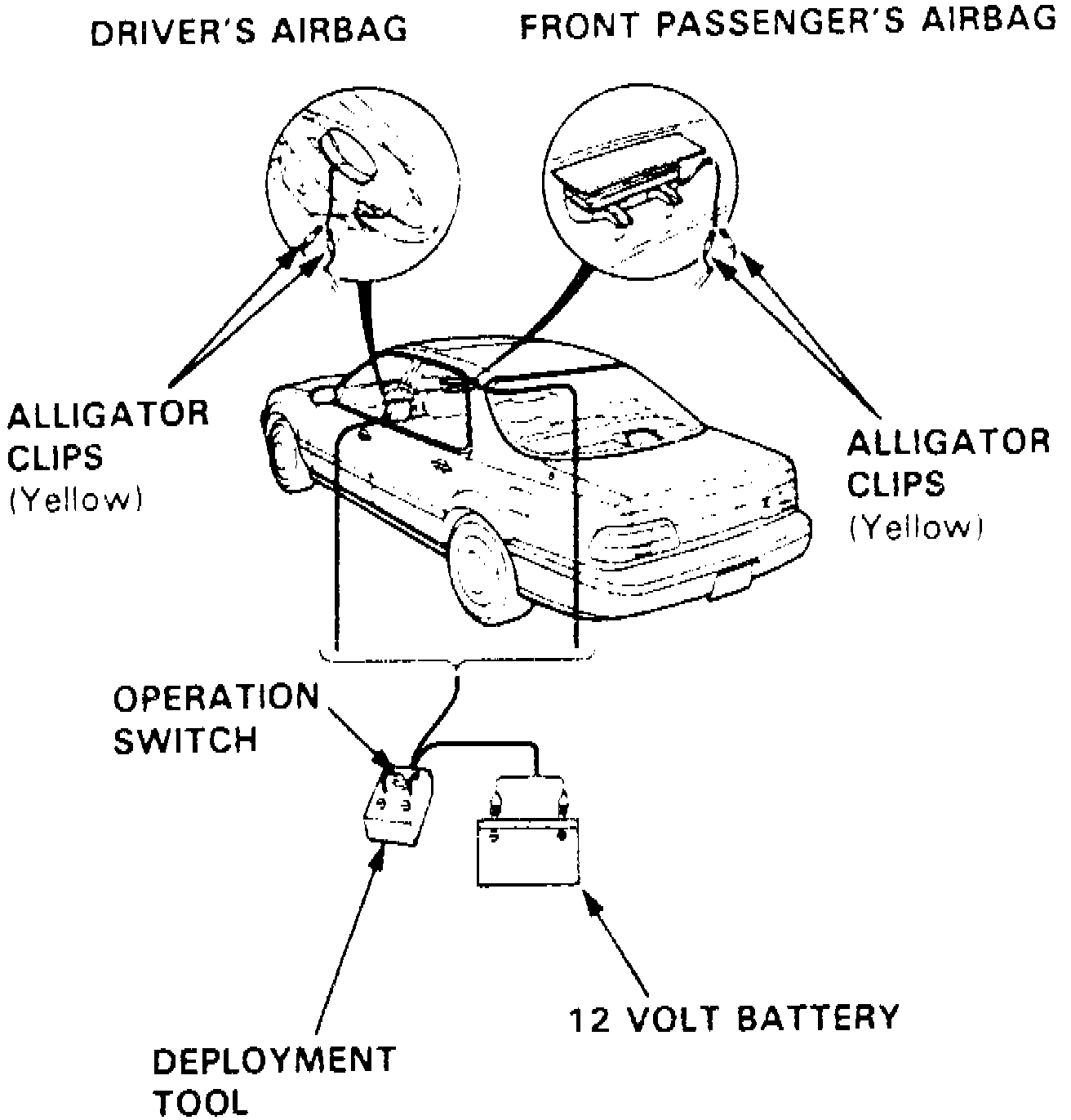 DRIVER'S AIRBAG

FRONT PASSENGER'S AIRBAG

ALLIGATOR CLIPS (Yellow)

ALLIGATOR CLIPS (Yellow)

OPERATION SWITCH

12 VOLT BATTERY

DEPLOYMENT TOOL