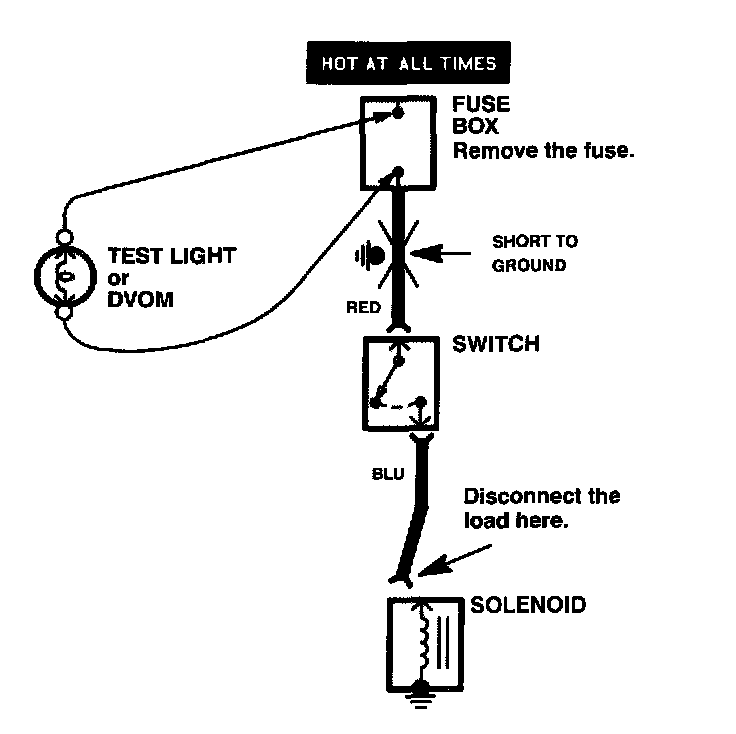 HOT AT ALL TIMES

FUSE BOX
Remove the fuse.

TEST LIGHT or DVOM

SHORT TO GROUND

RED

SWITCH

BLU

Disconnect the load here.

SOLENOID