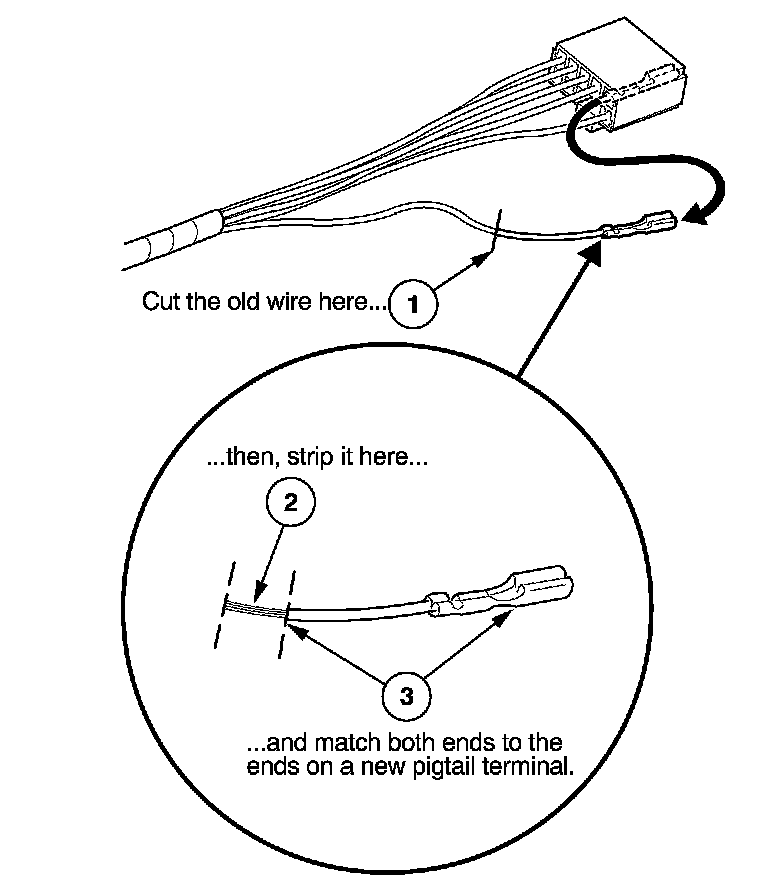 Cut the old wire here... 1

...then, strip it here...

2

3

...and match both ends to the ends on a new pigtail terminal.