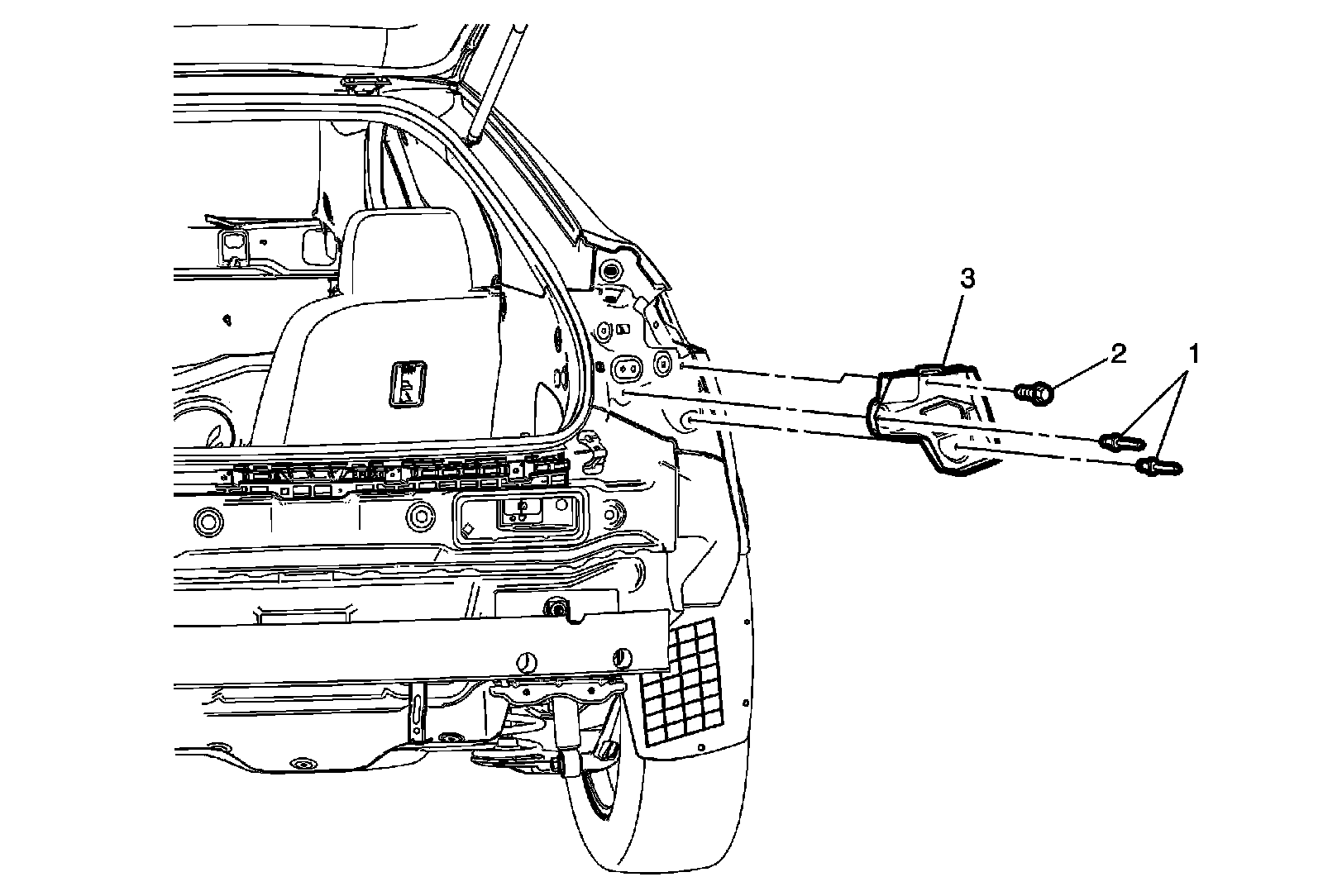 3
2
1