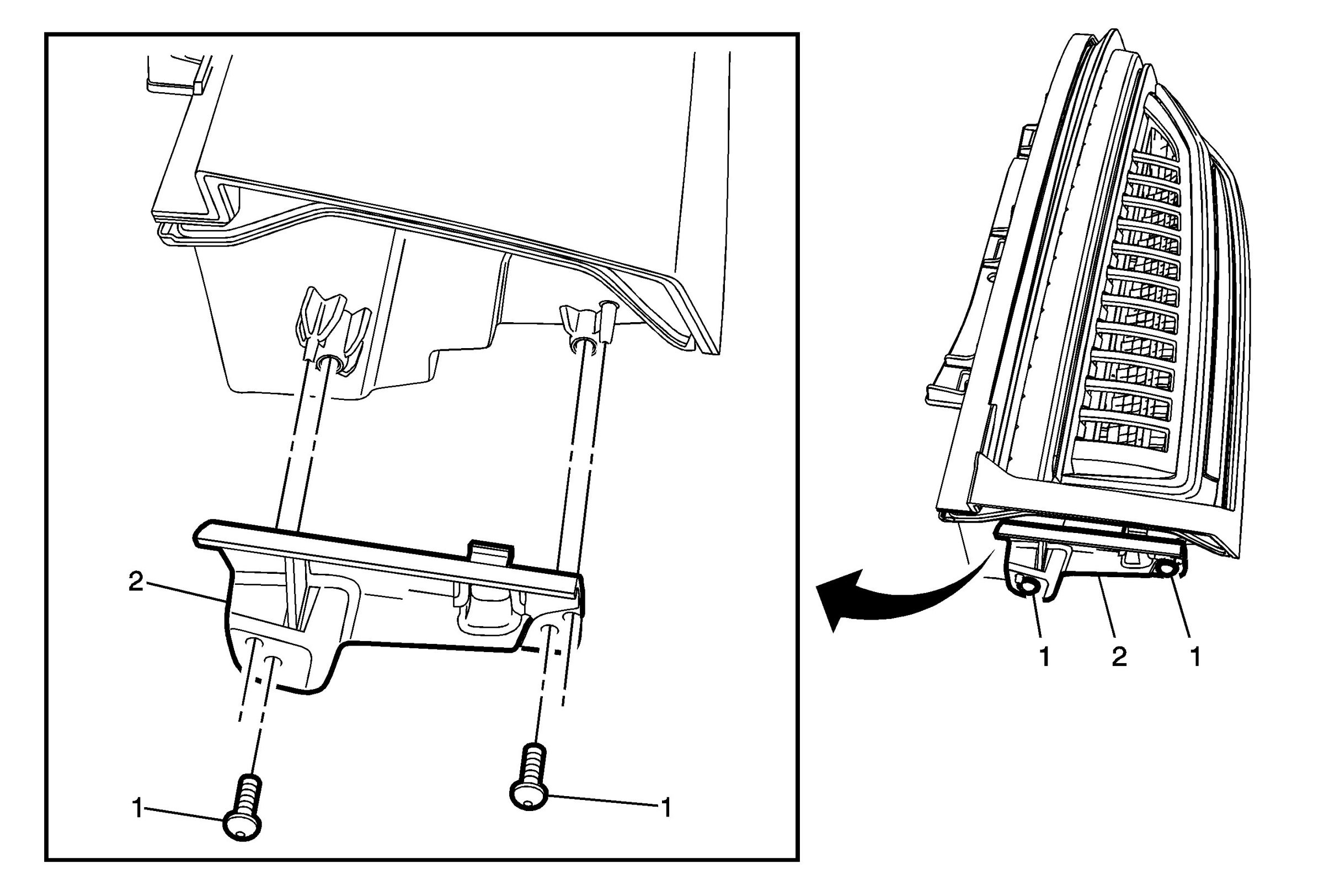 2
1
1
1
2
1