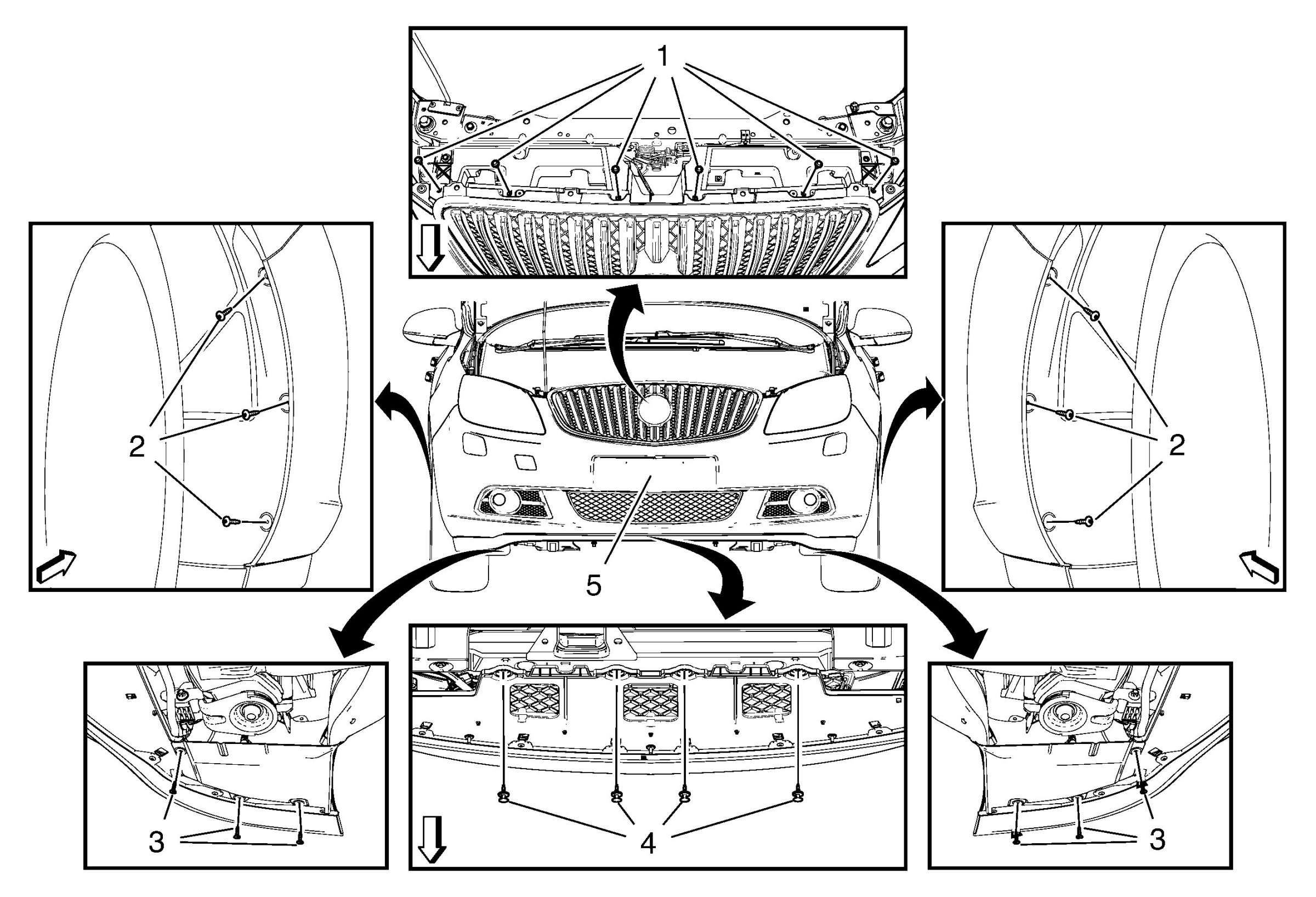 1

2

2

5

3

4

3