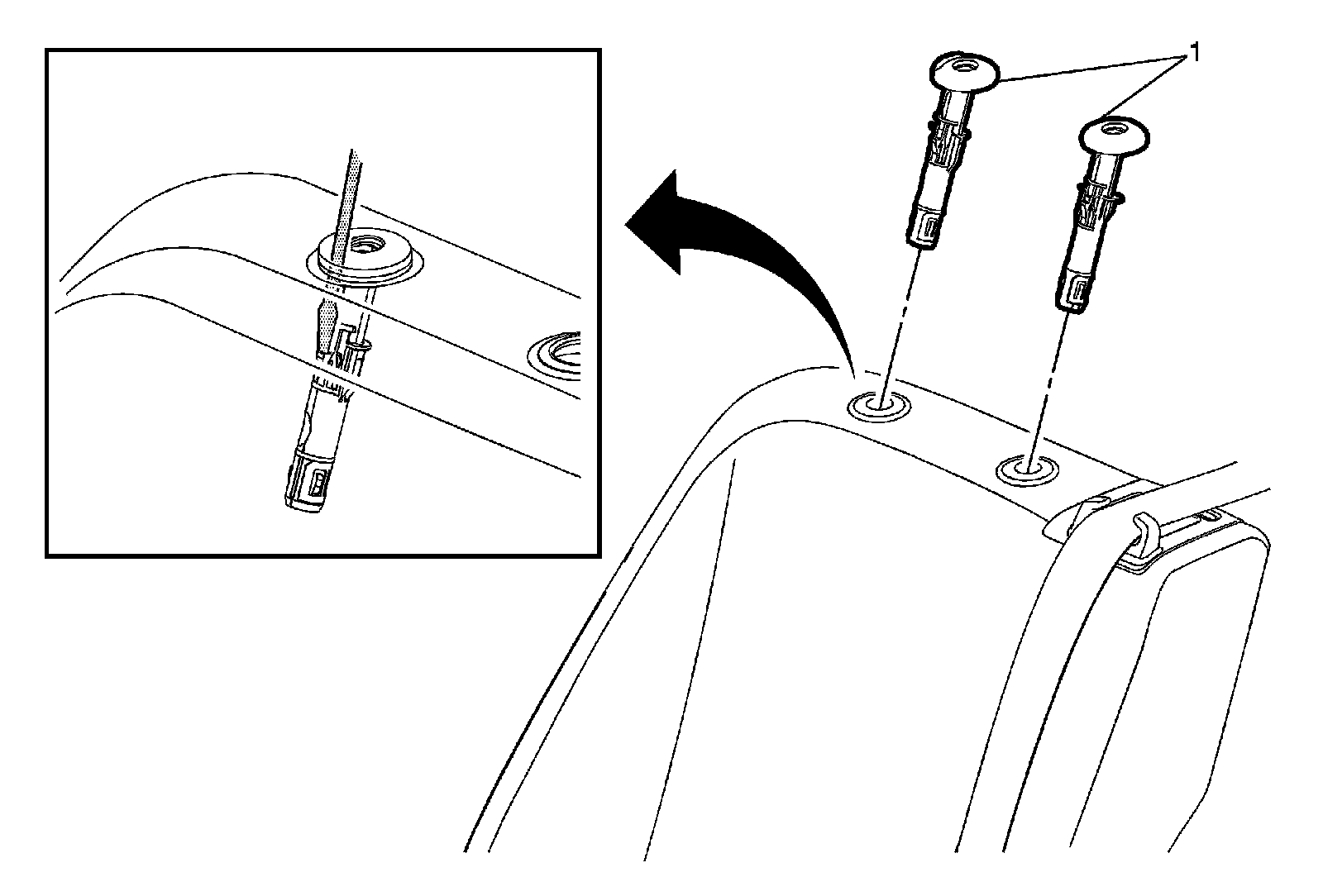 1