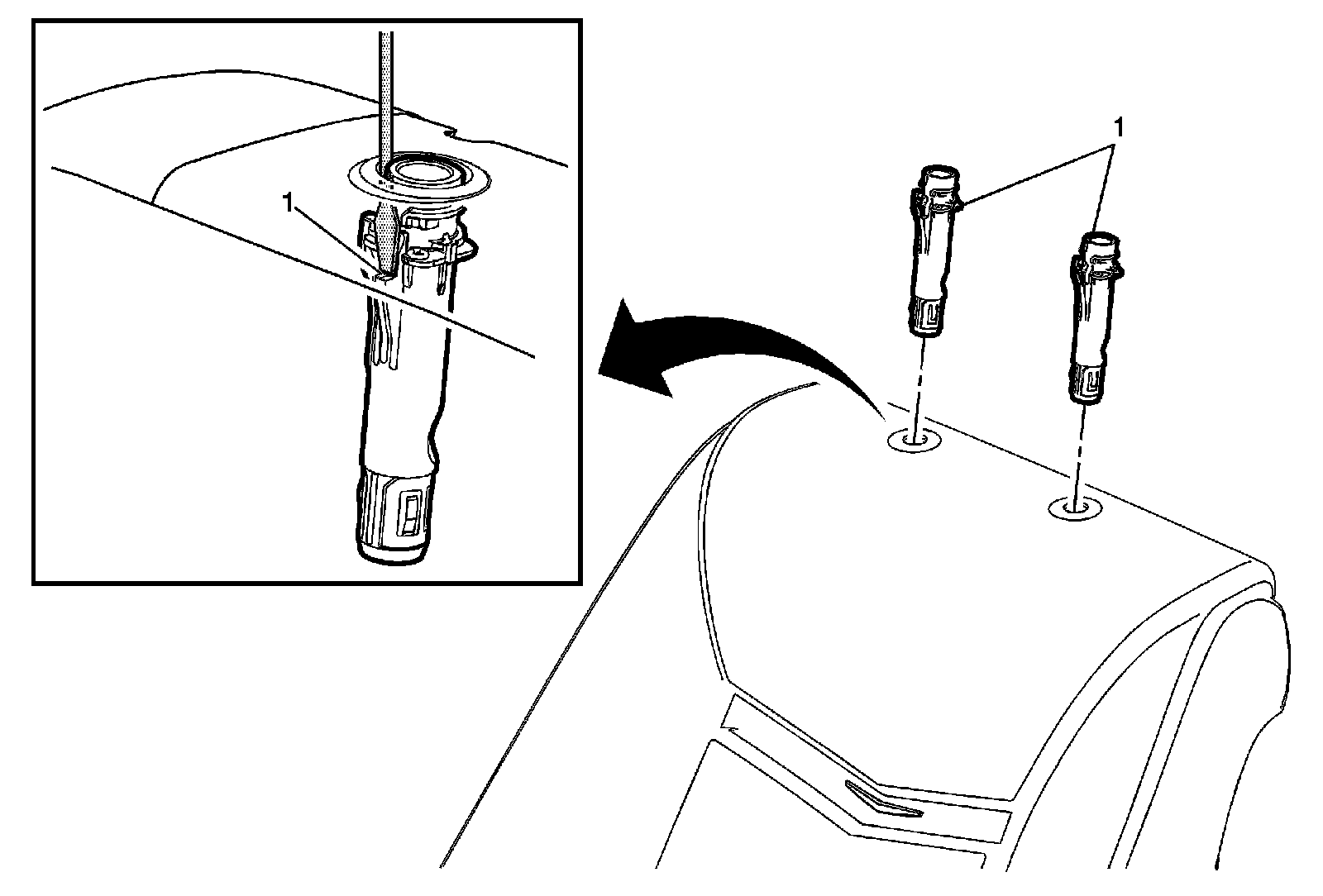 1

1