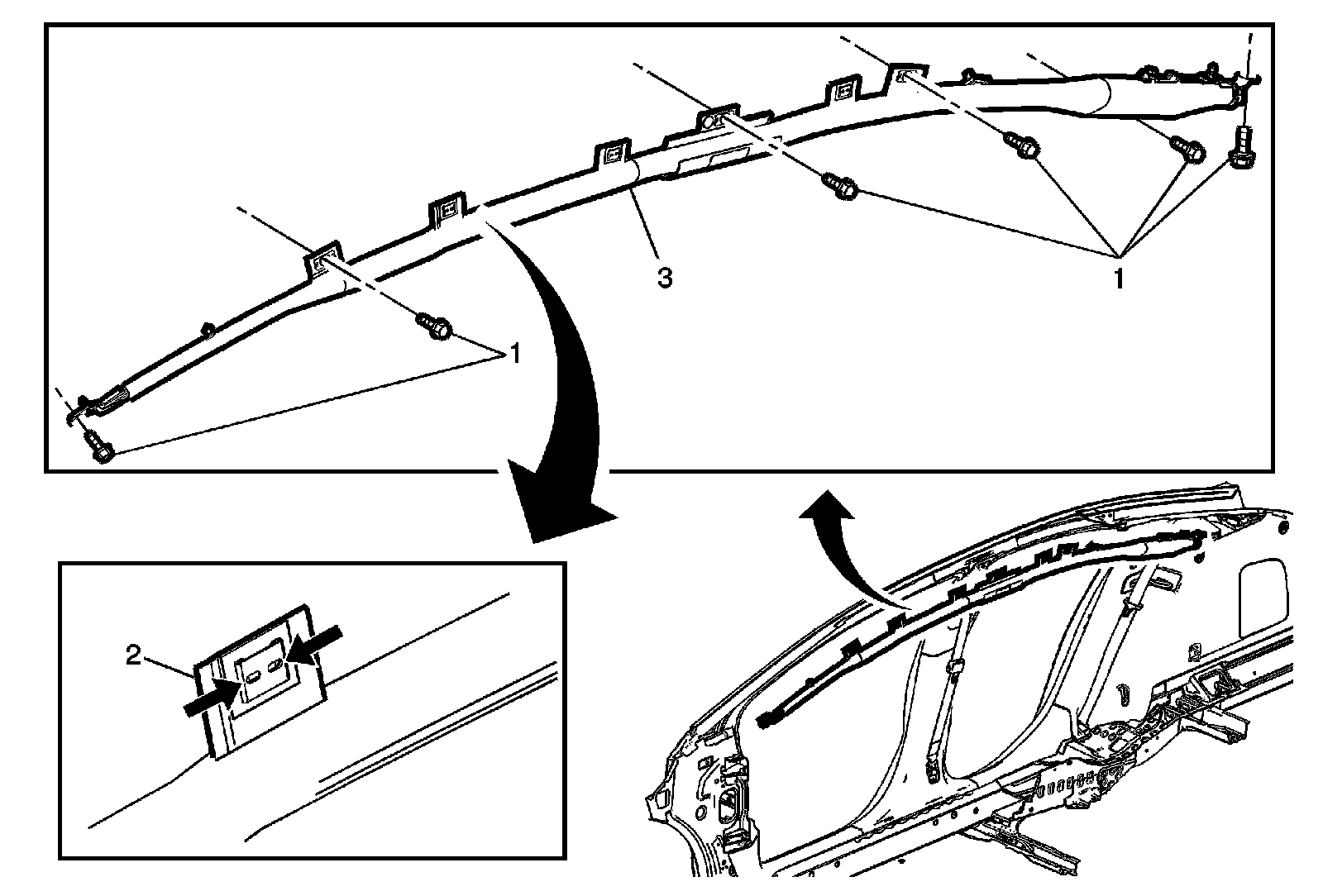 3
1
1
2