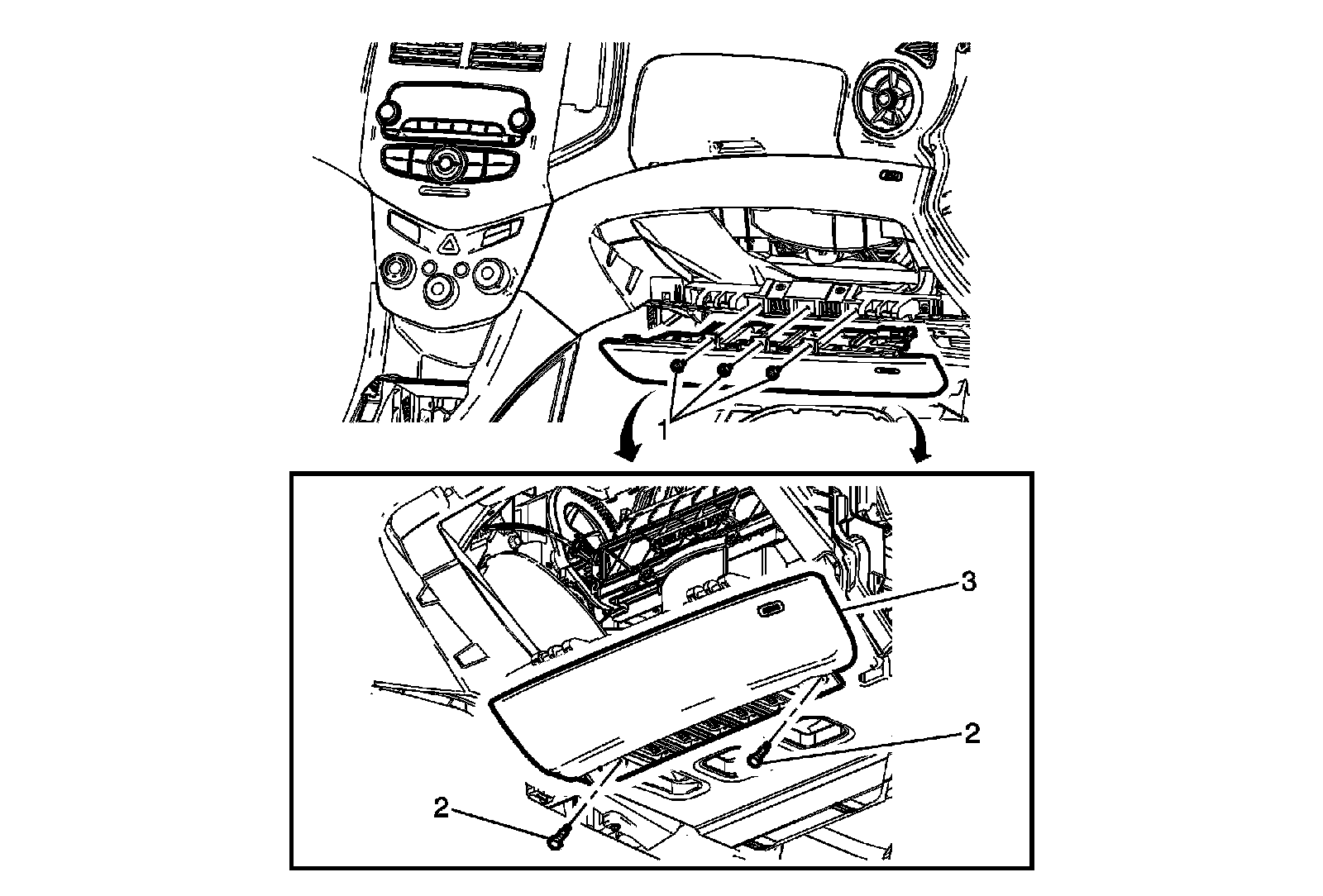 1

3

2

2