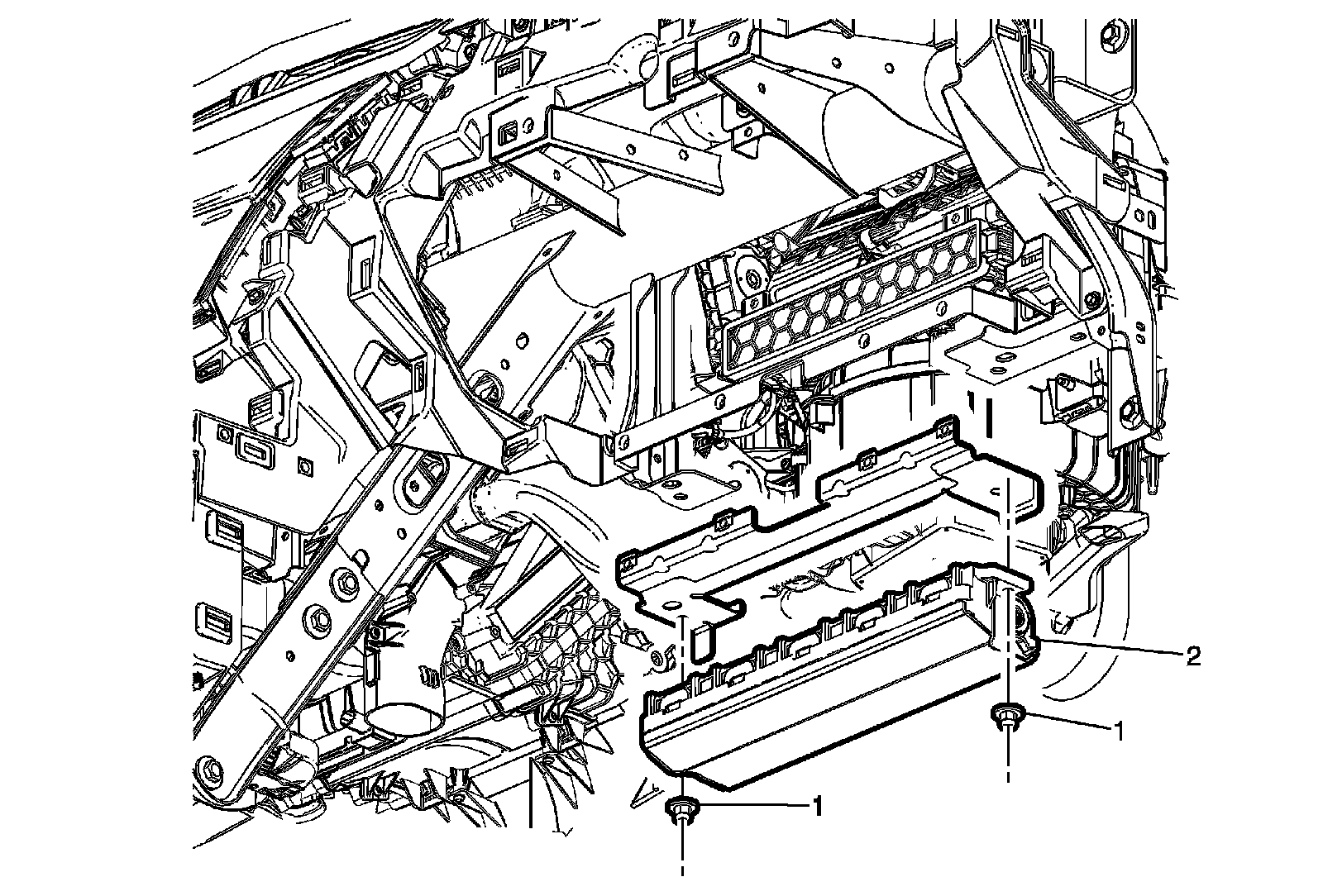 2
1
1