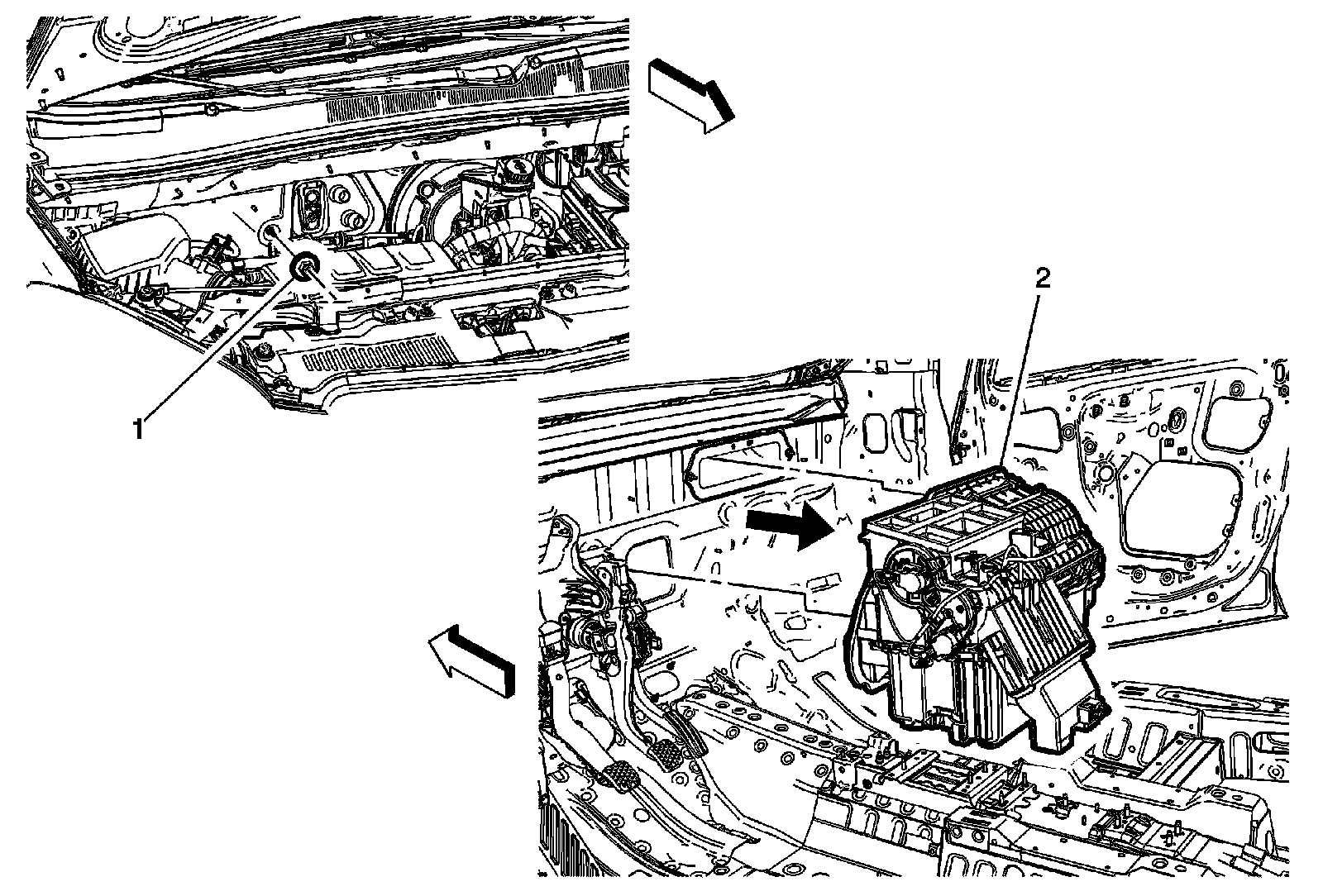 1

2