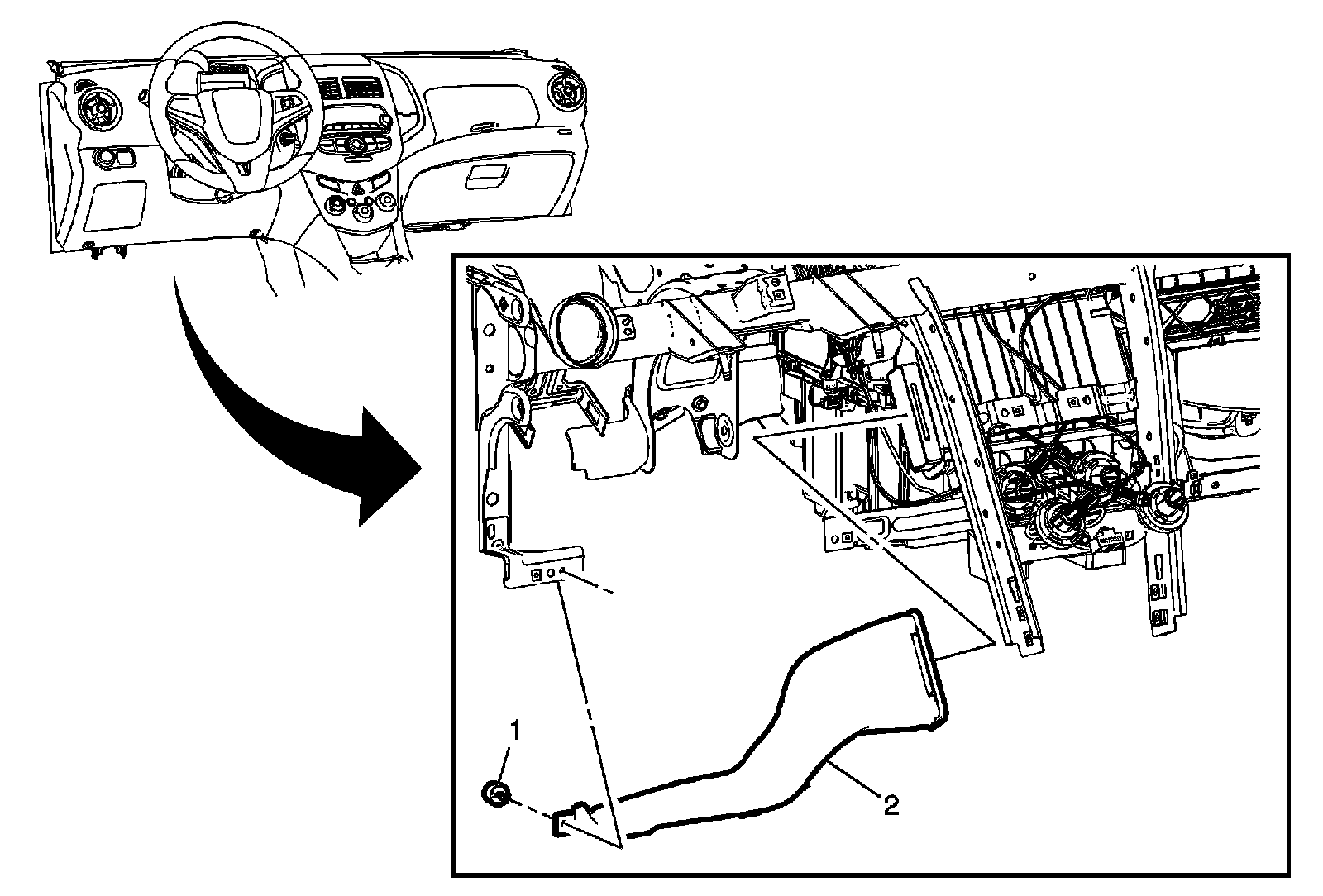 1

2