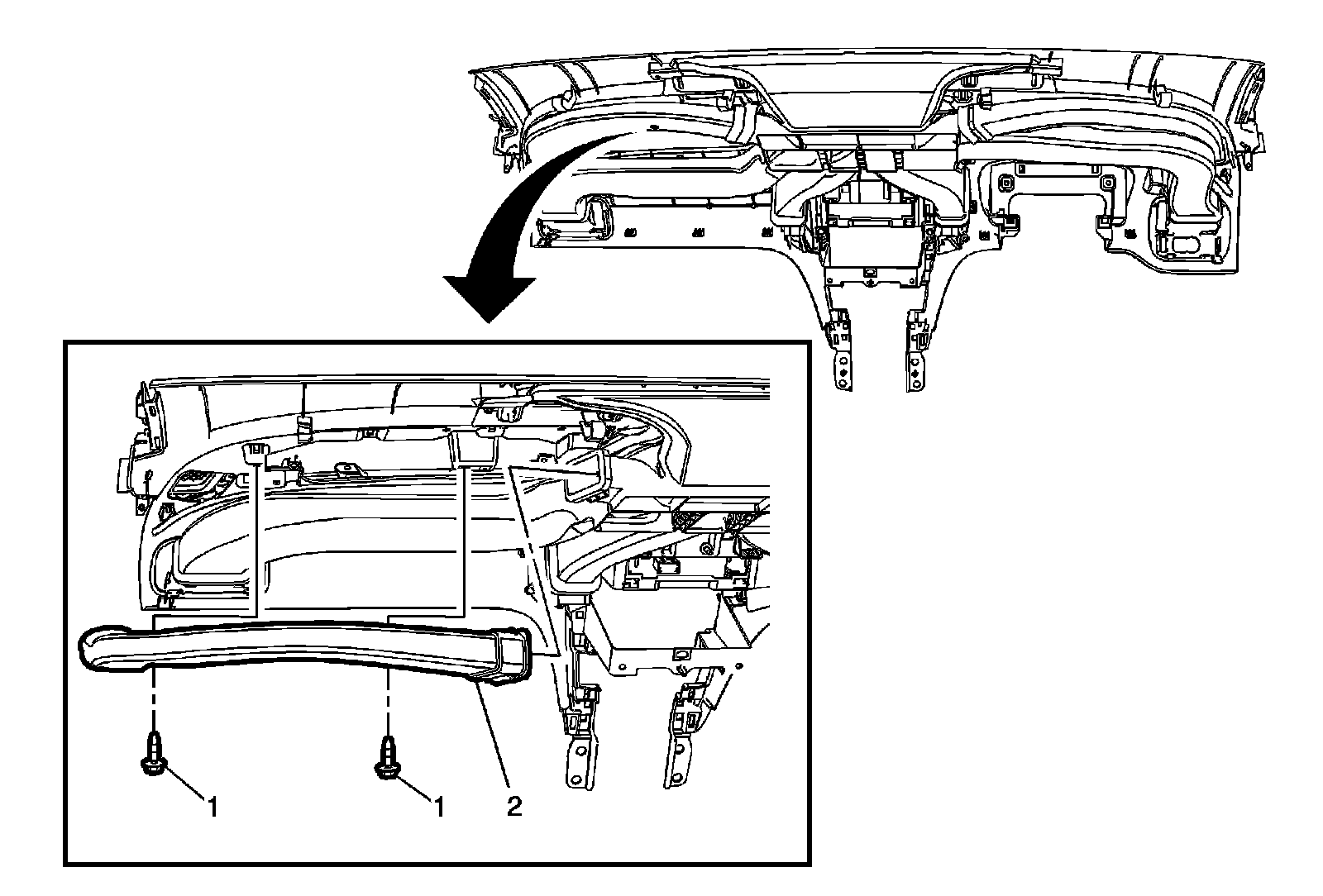 1
1
2