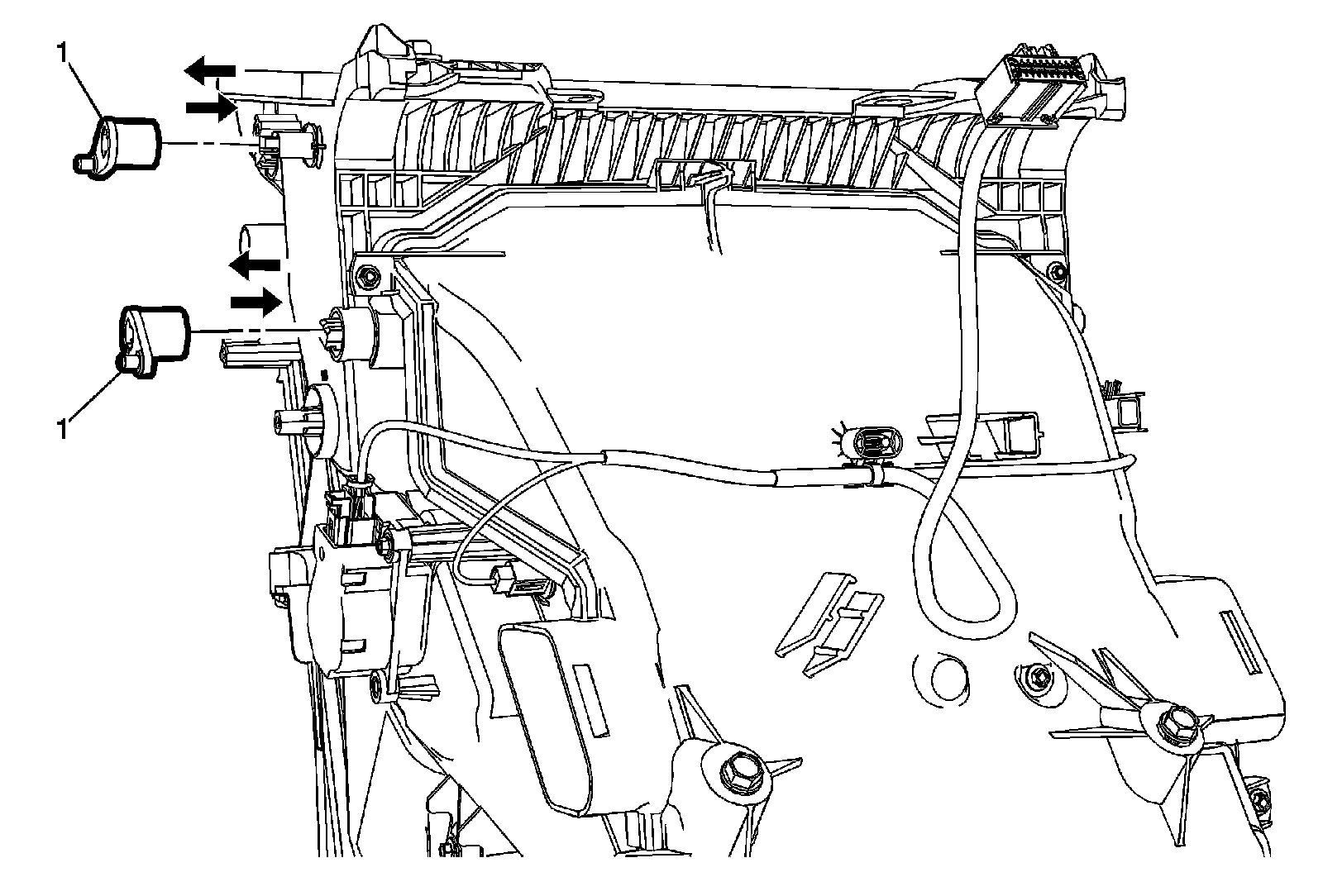 1

1