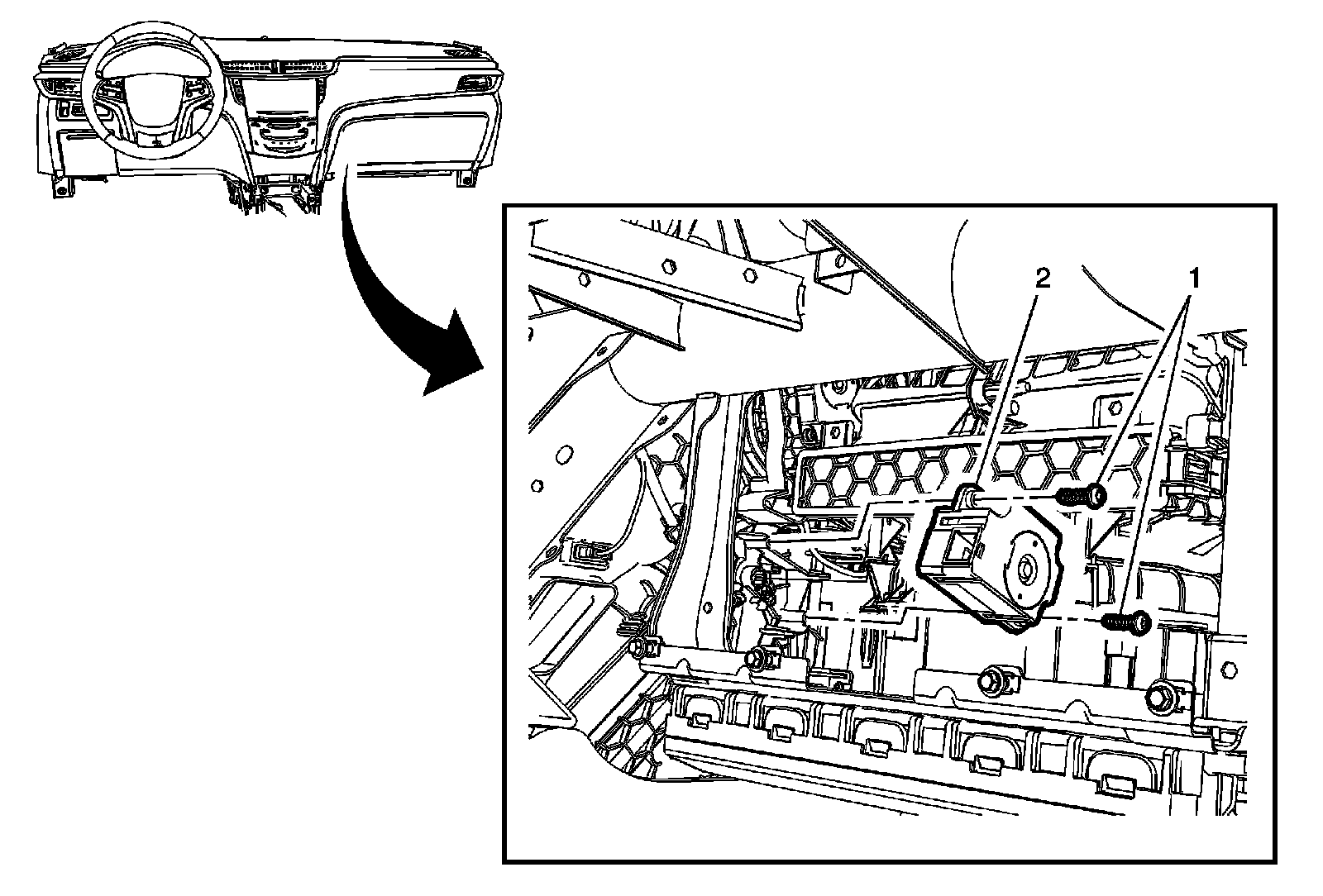 2
1