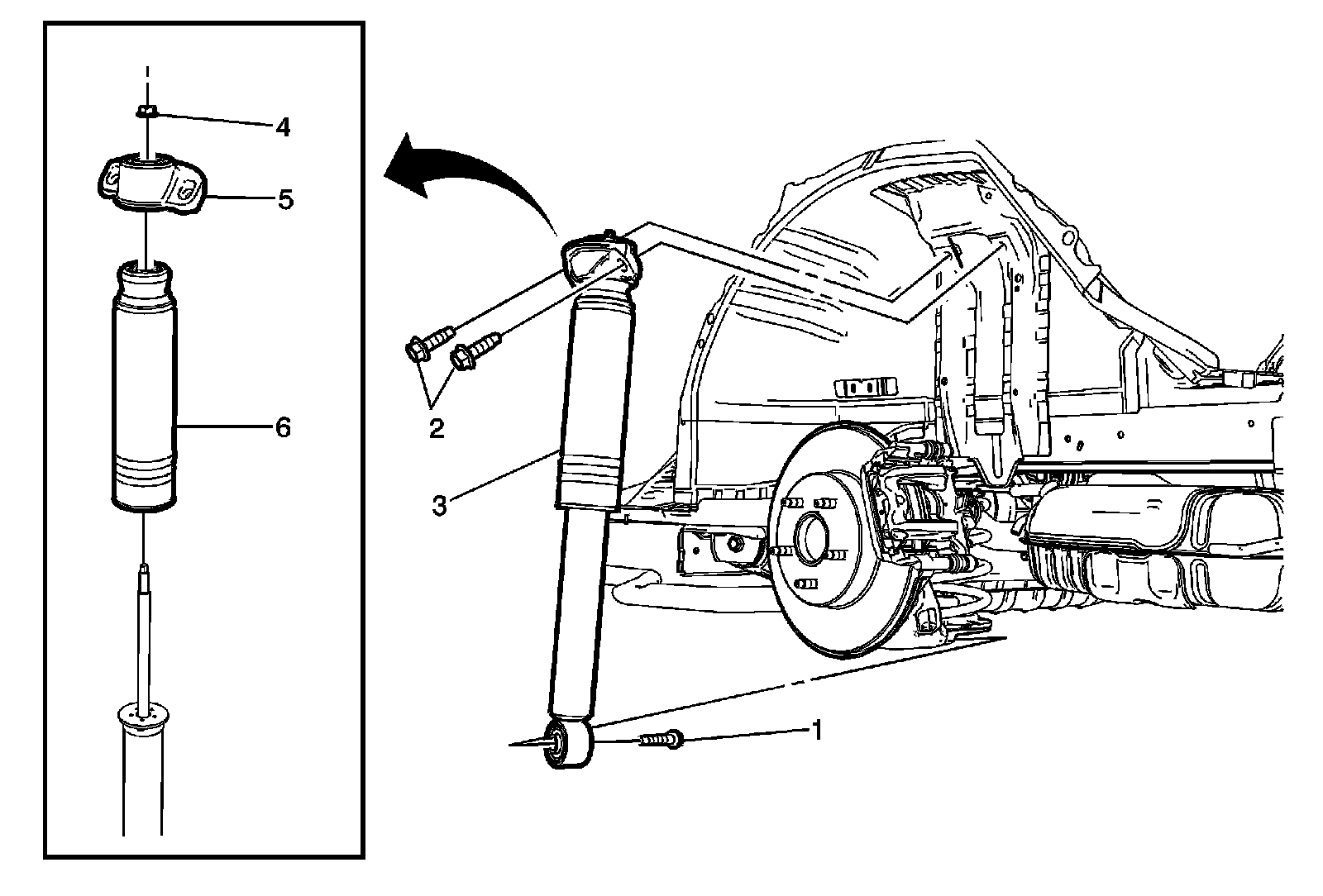 4
5
6
2
3
1