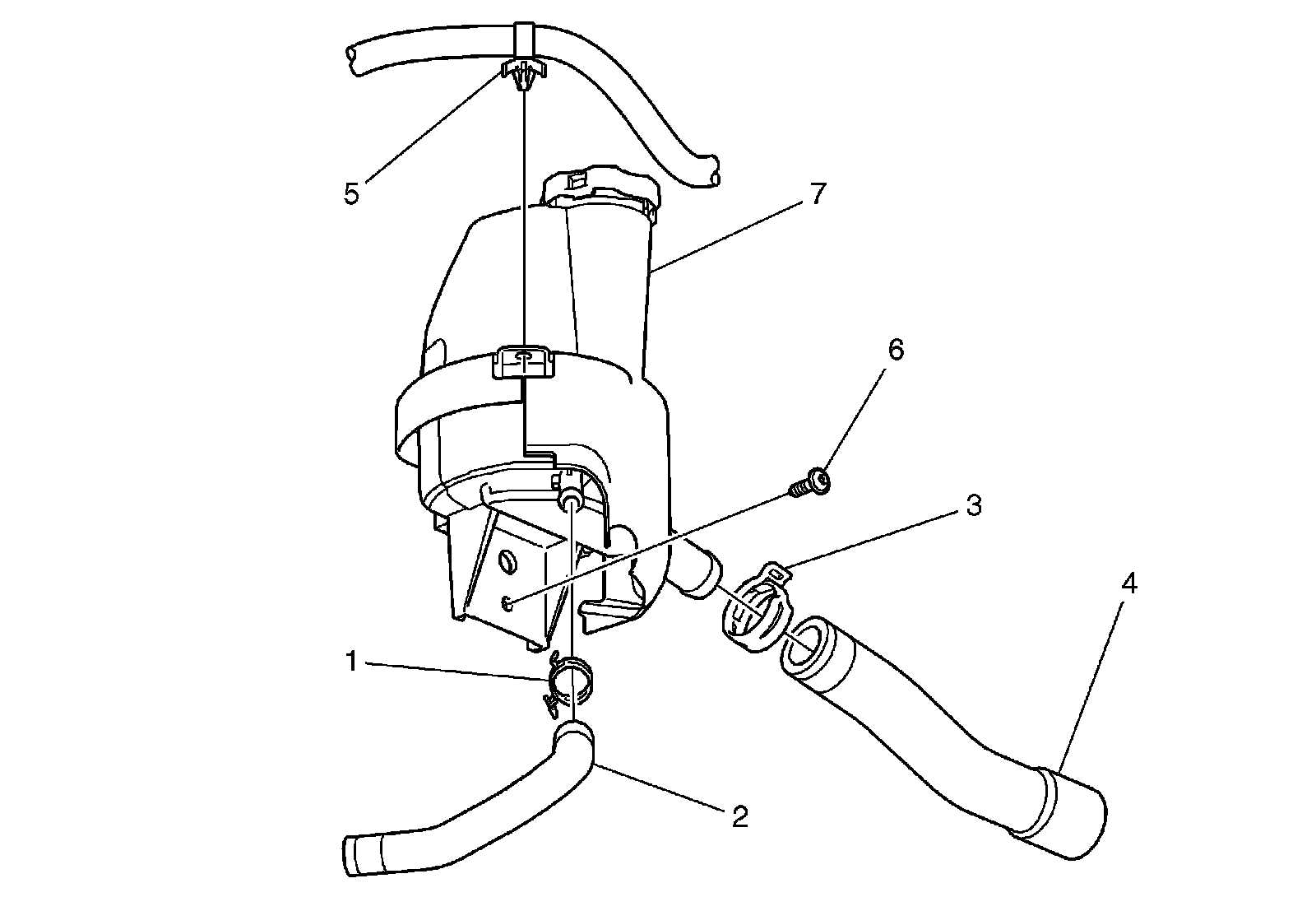 5
7
6
3
4
1
2