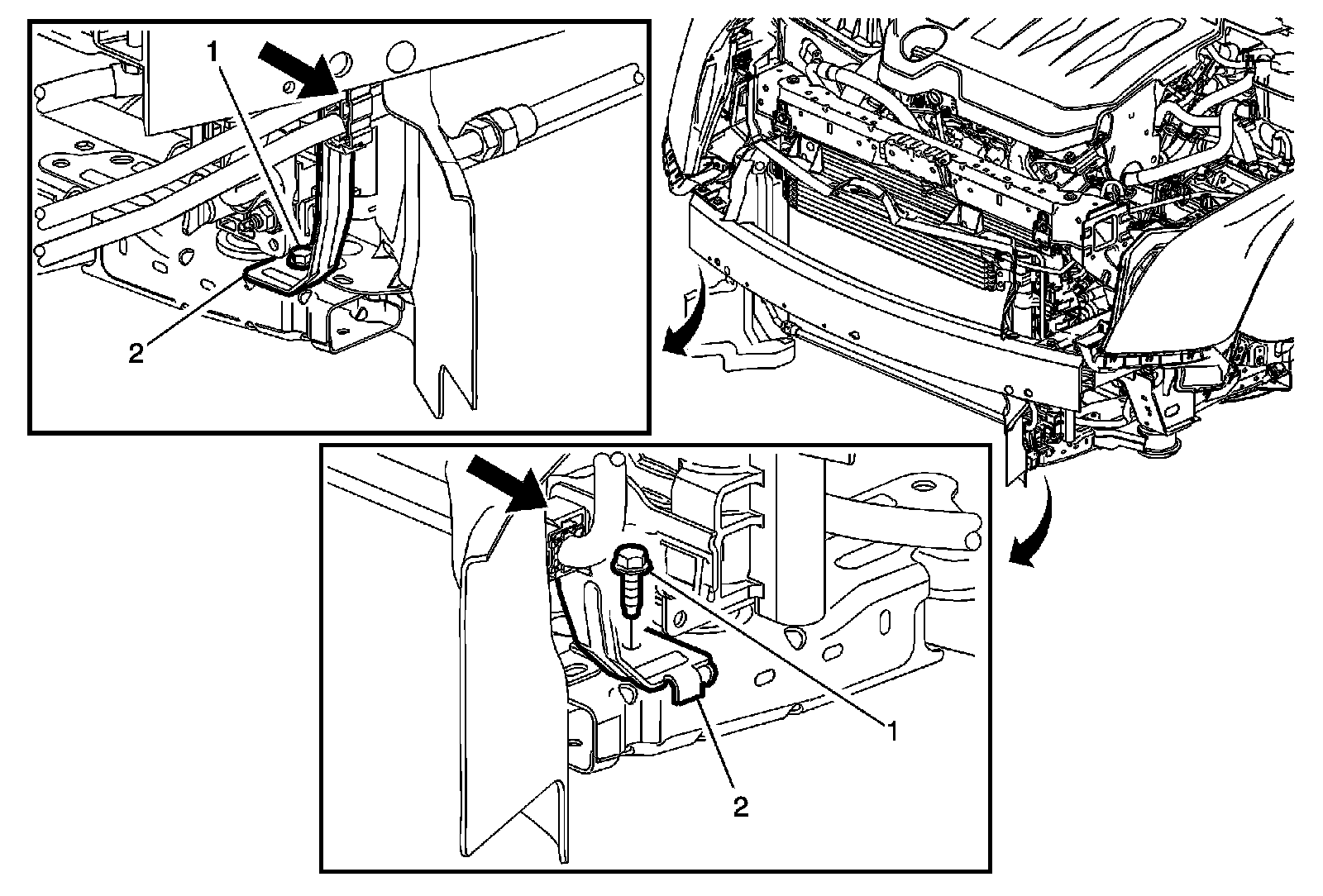 1
2
1
2