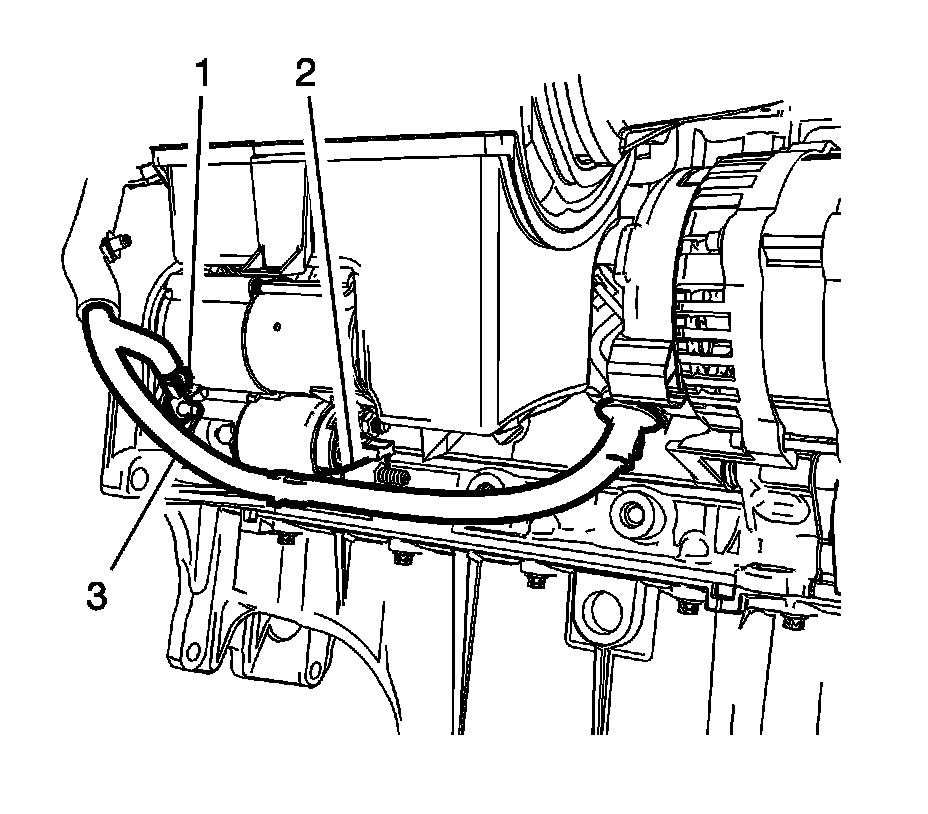 1
2
3