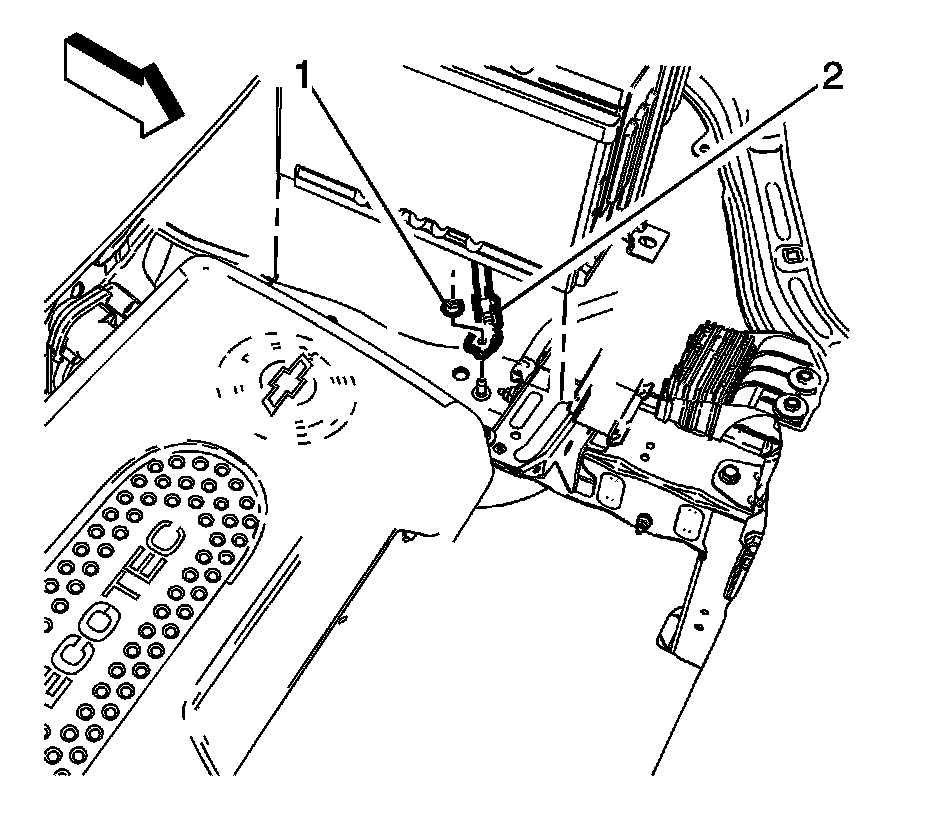 1

2

ECOTEC