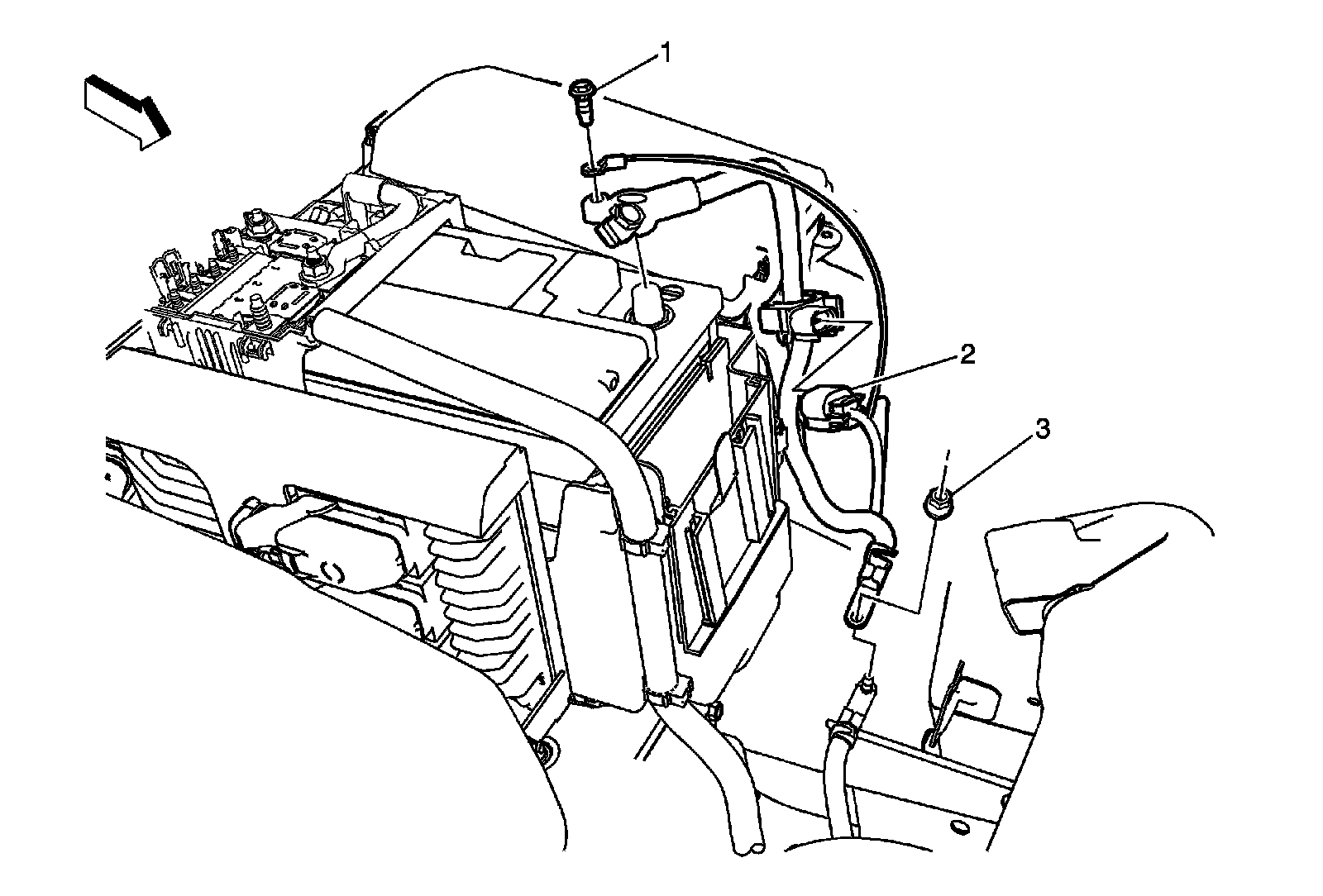 1
2
3