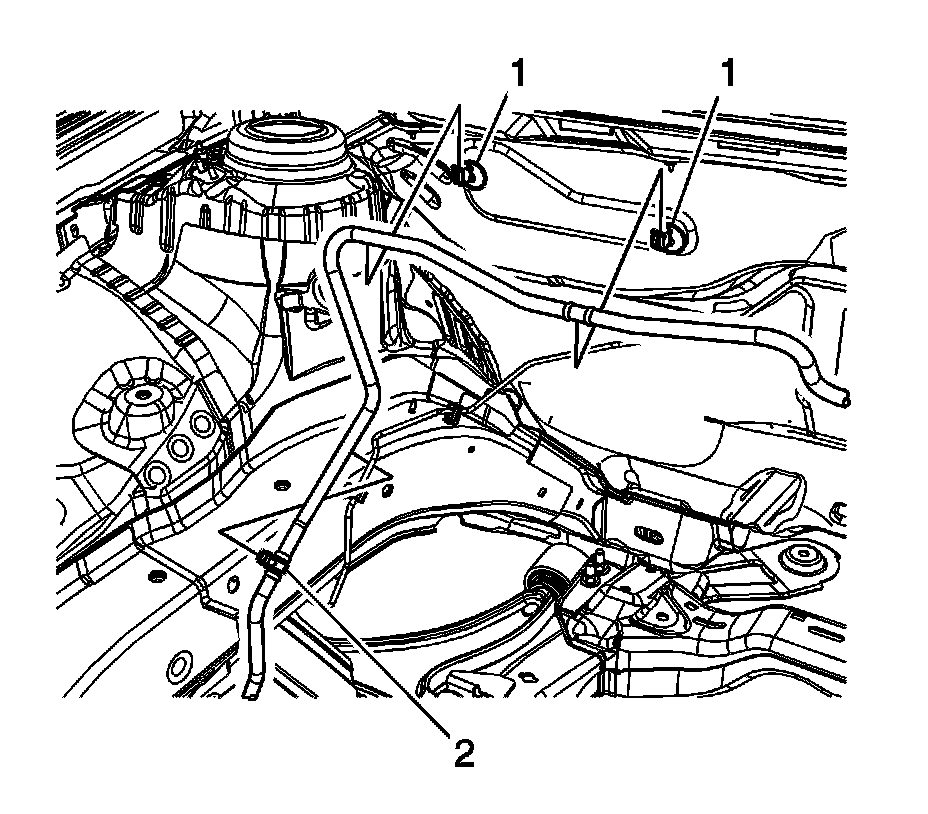 1
1
2