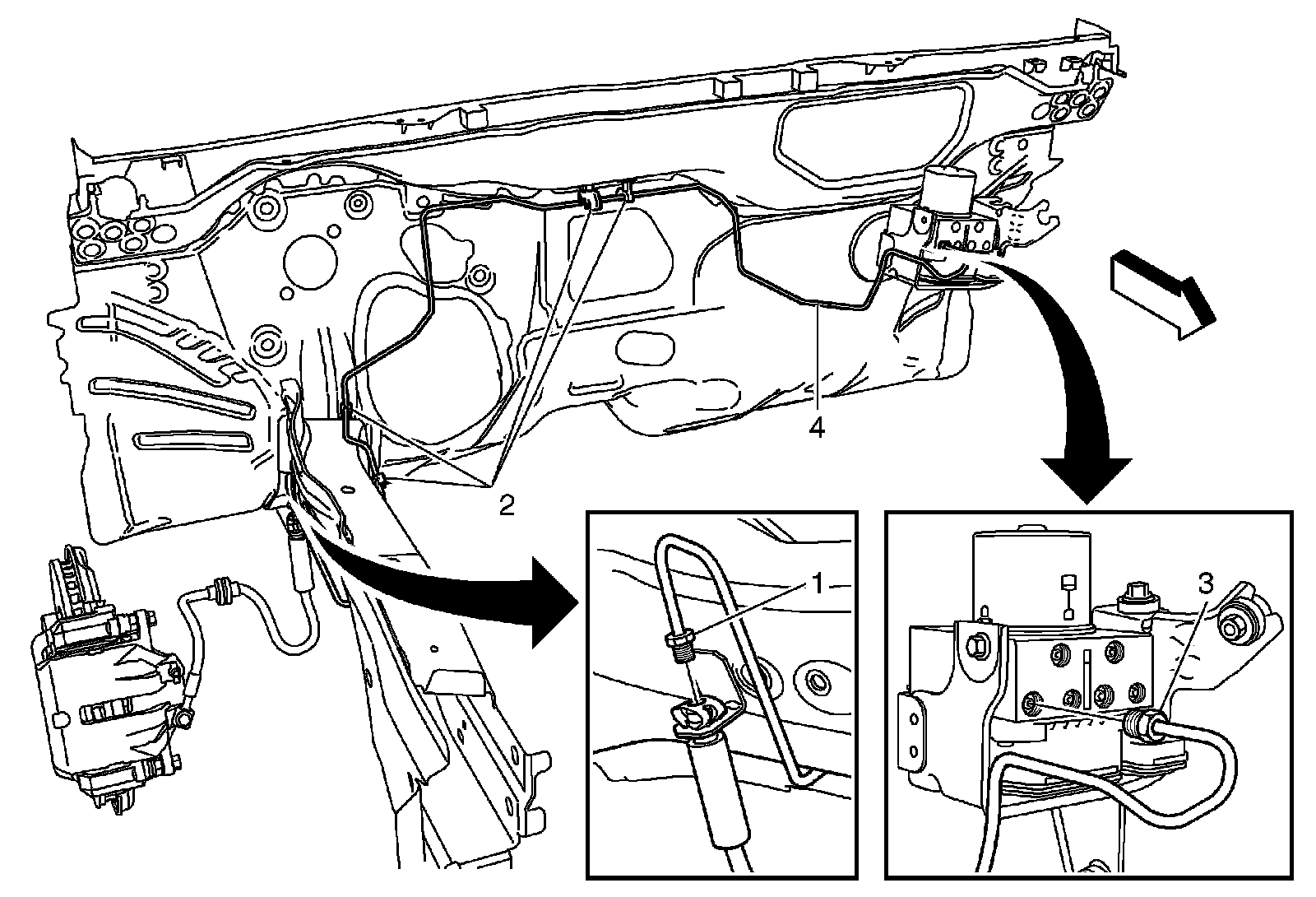 4
2
1
3