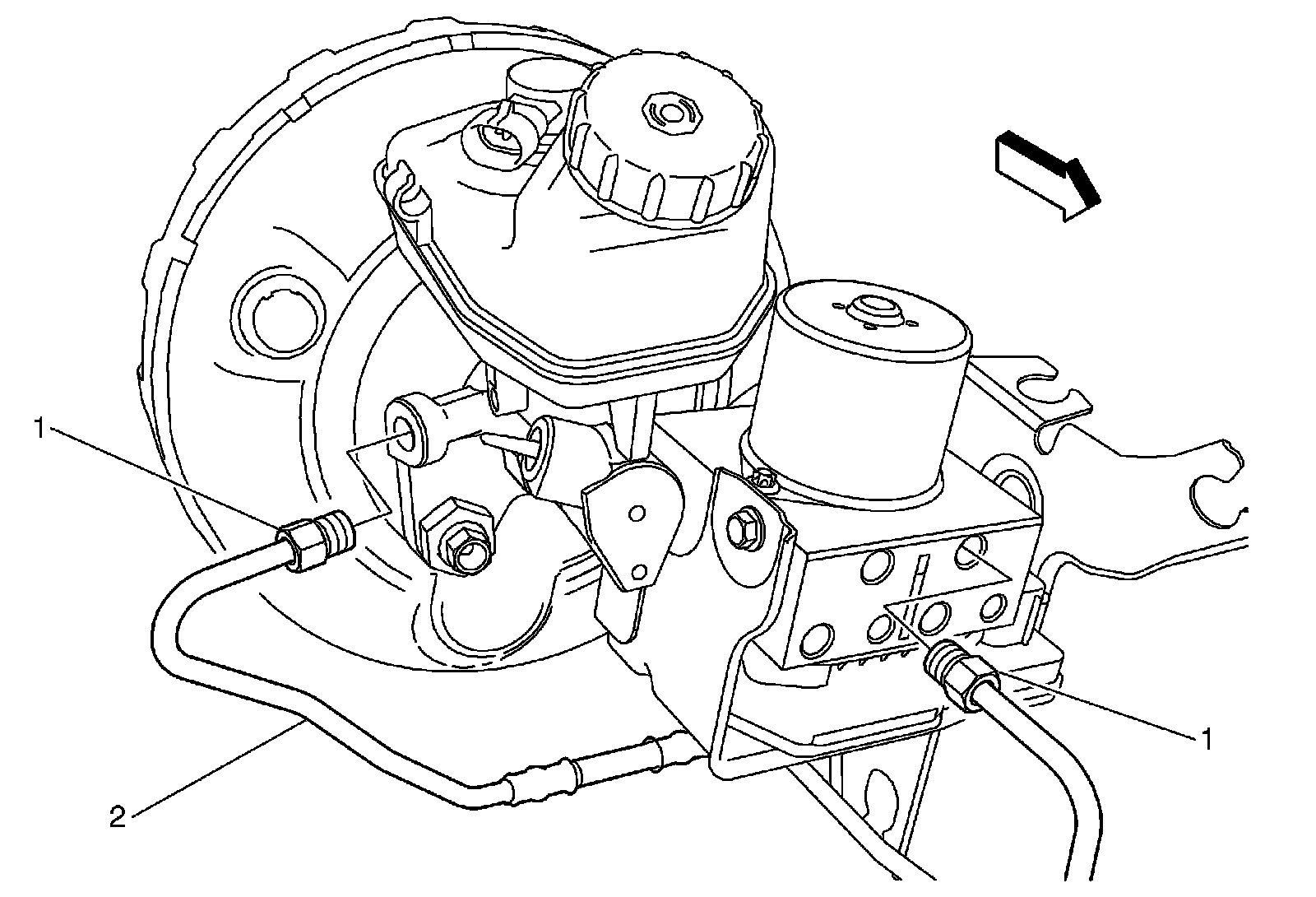 1
1
2