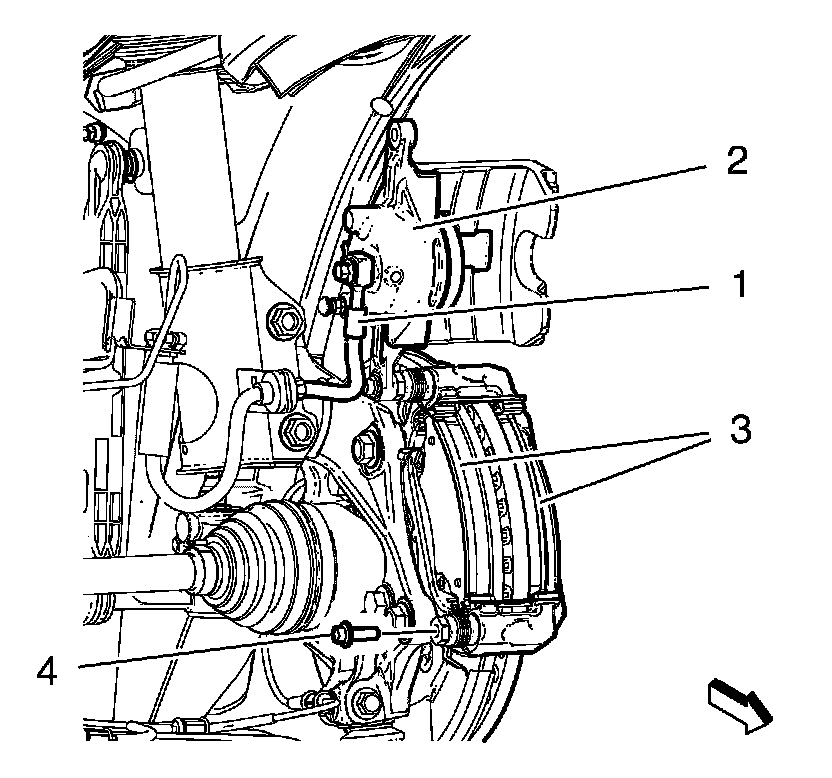 2
1
3
4