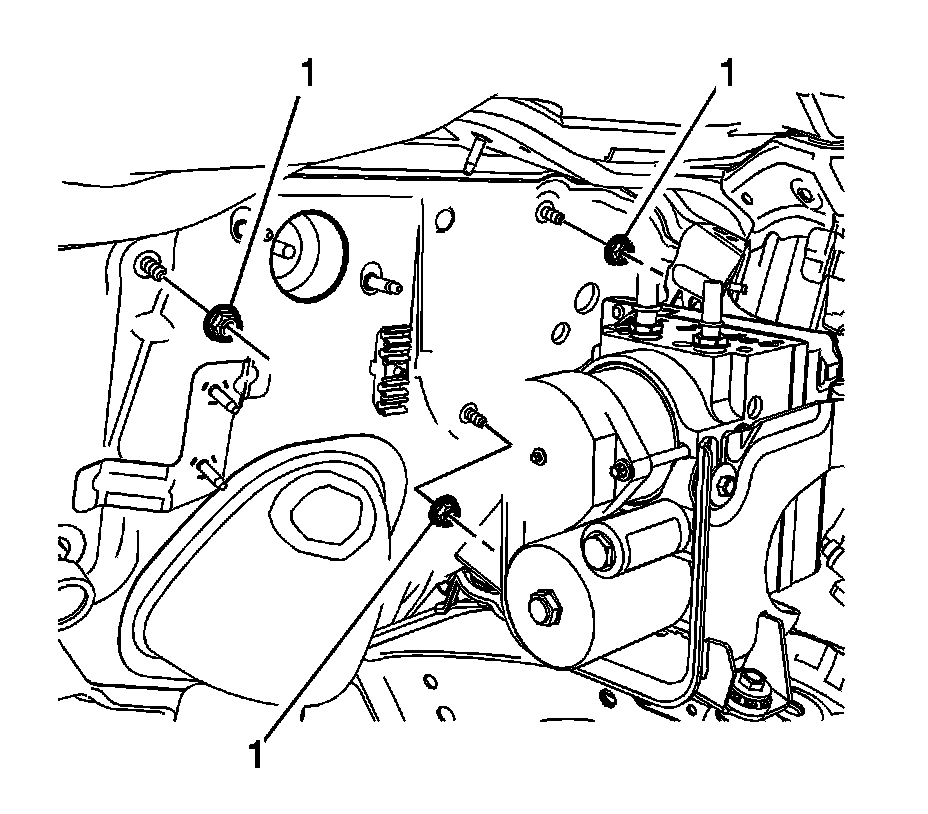 1

1

1