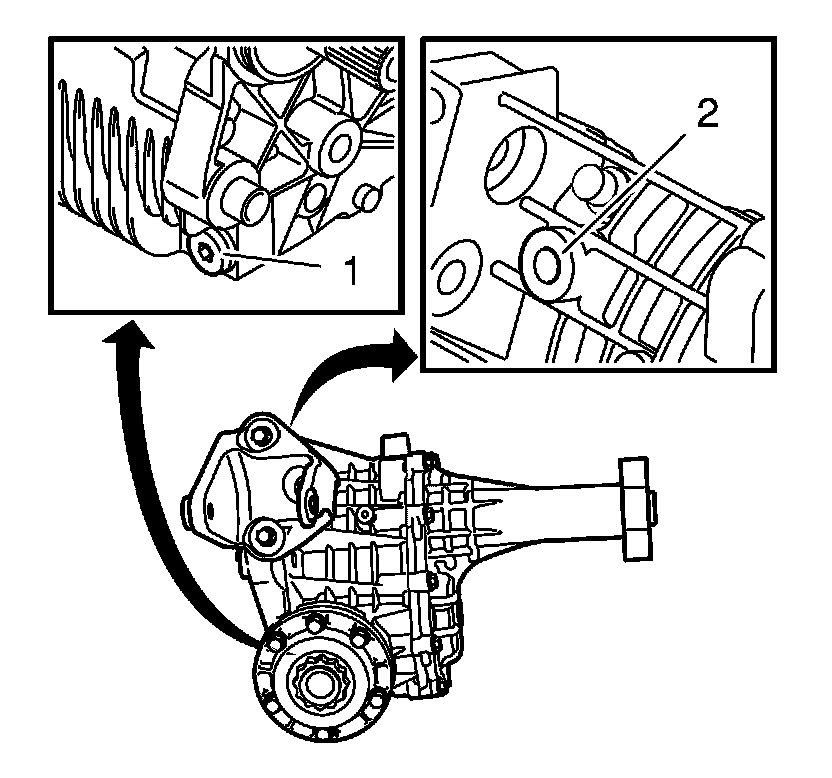 1
2