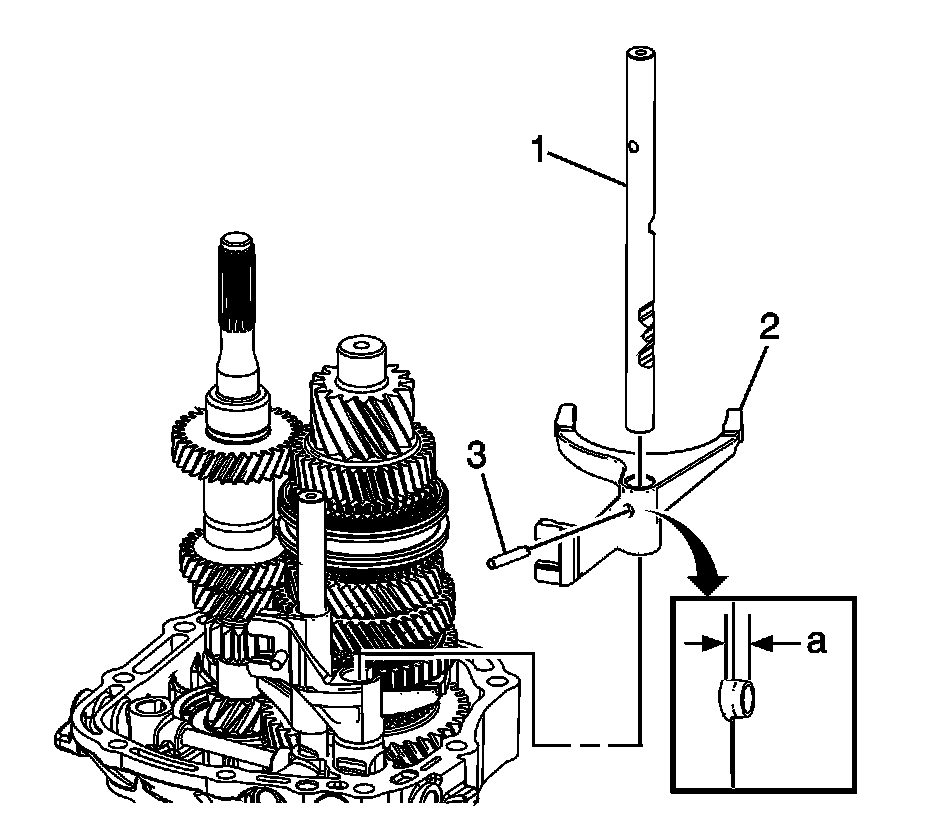 1

2

3

a