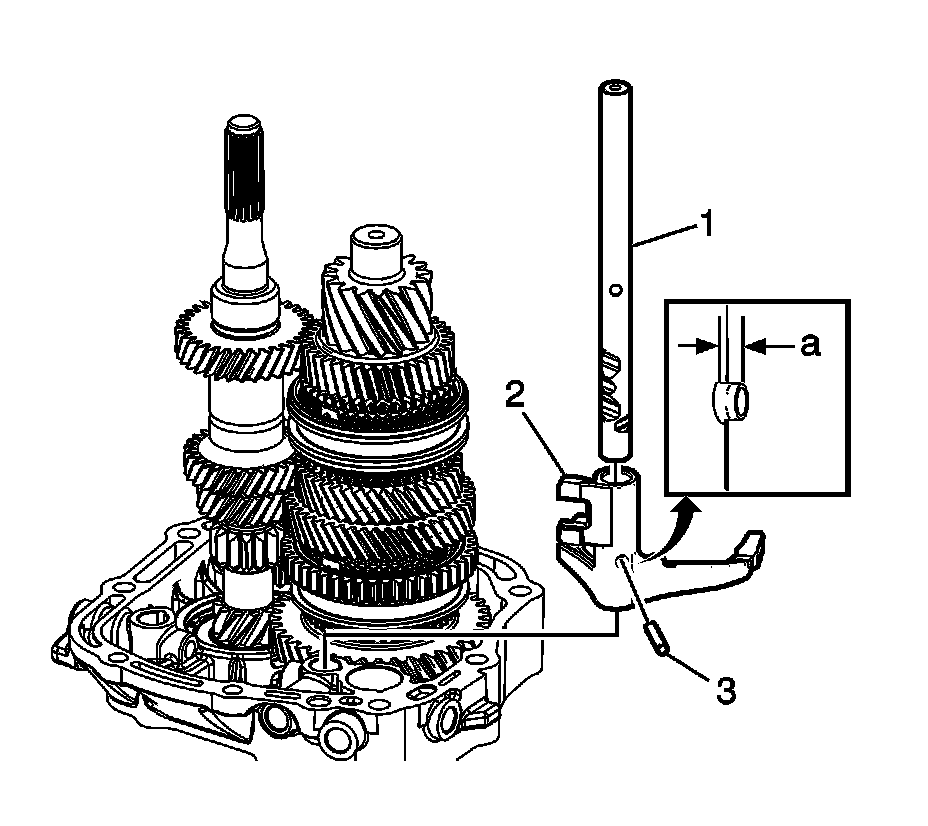 1
a
2
3