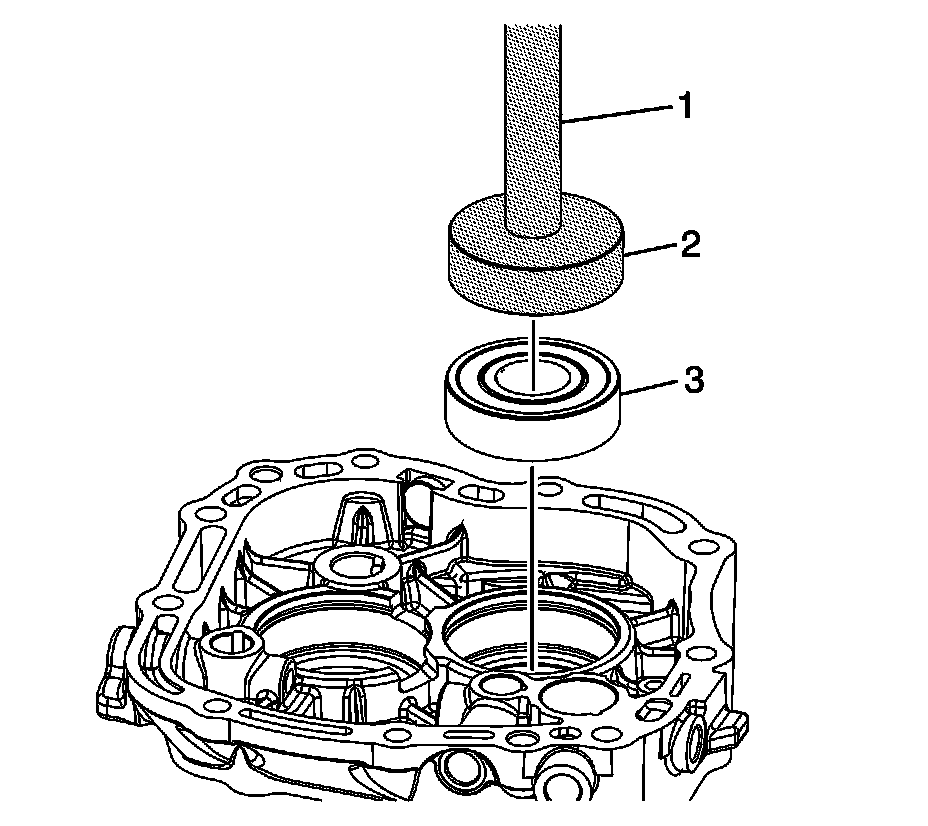 1
2
3