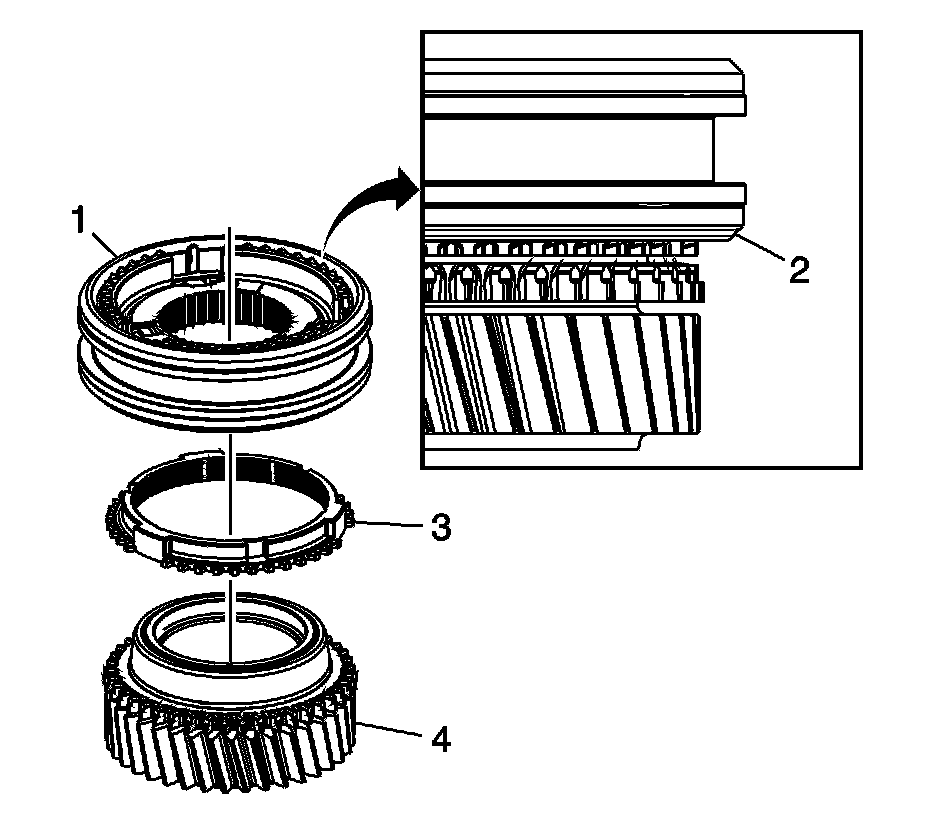 1
2
3
4