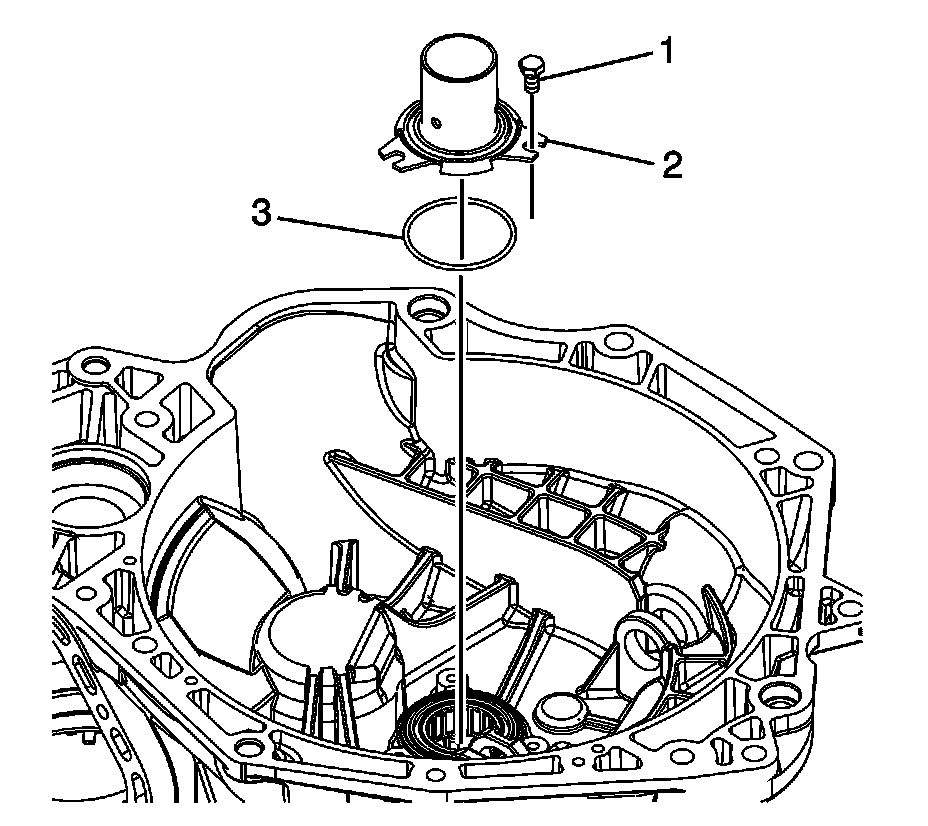 1
2
3