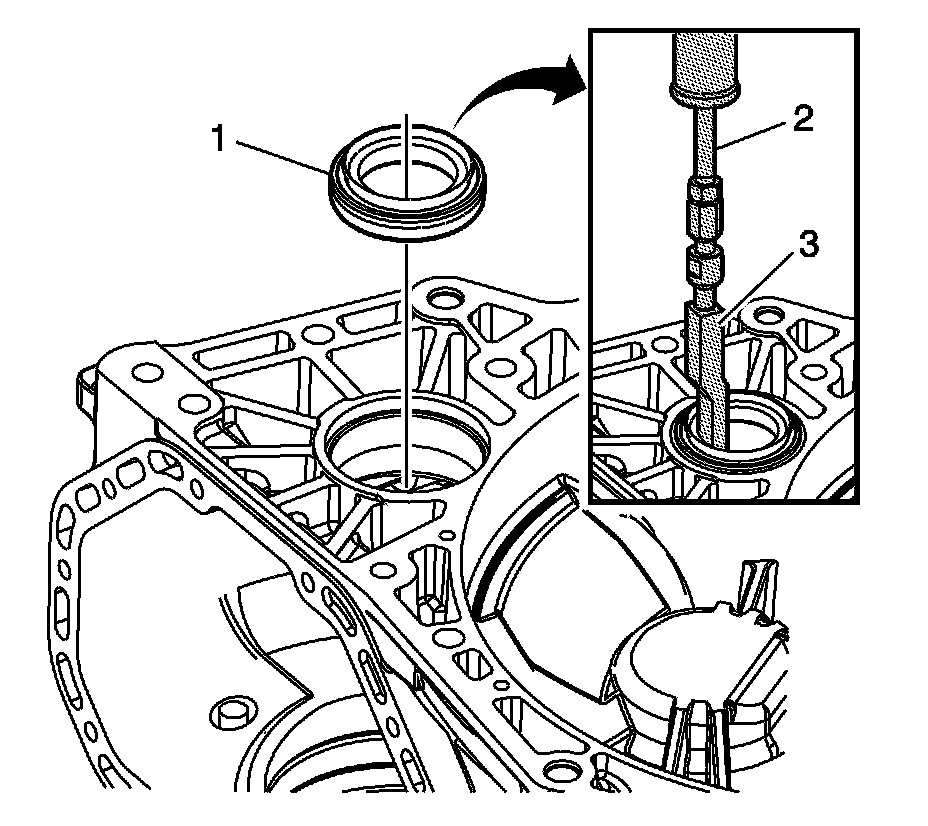 1
2
3