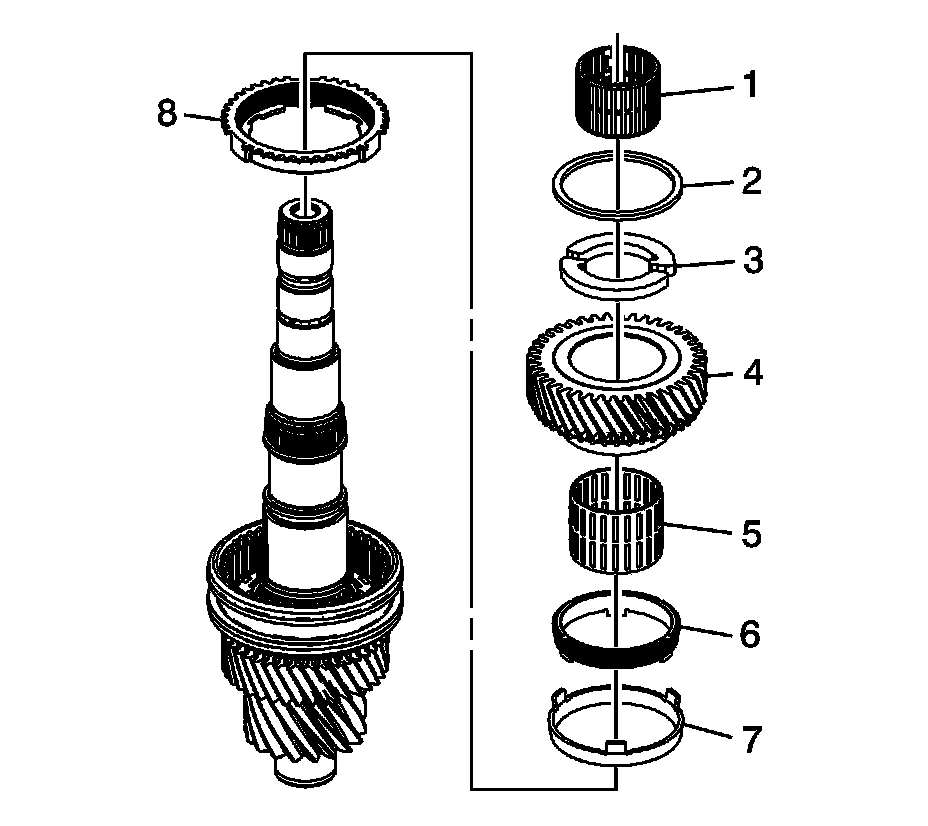 8
1
2
3
4
5
6
7