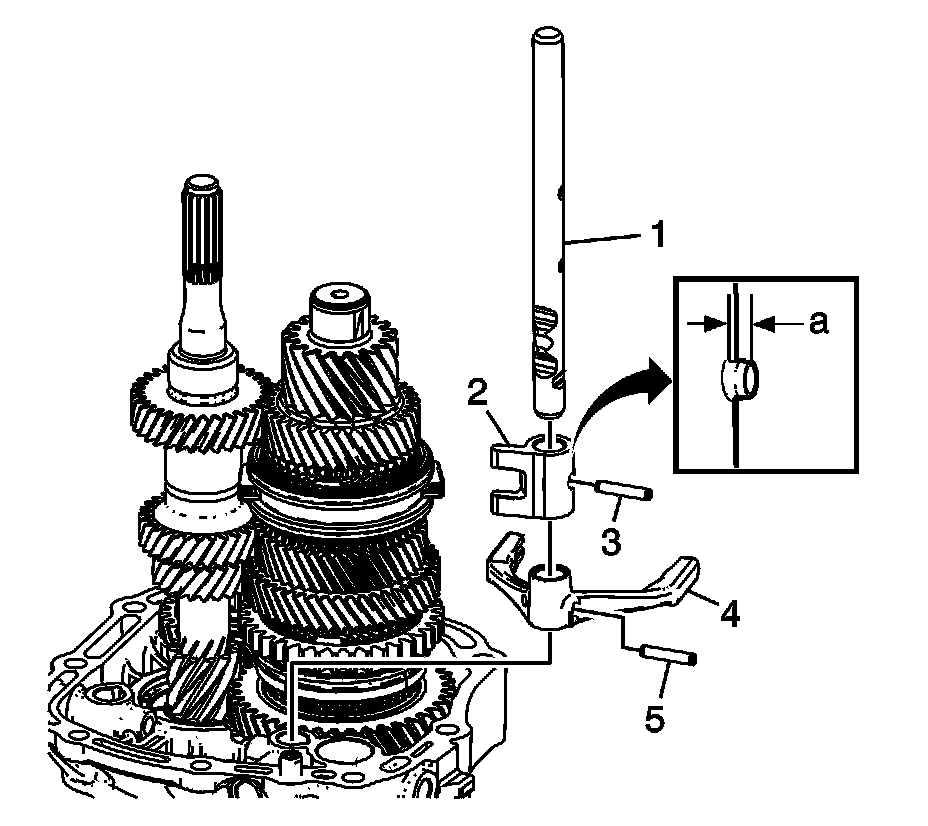 1
a
2
3
4
5