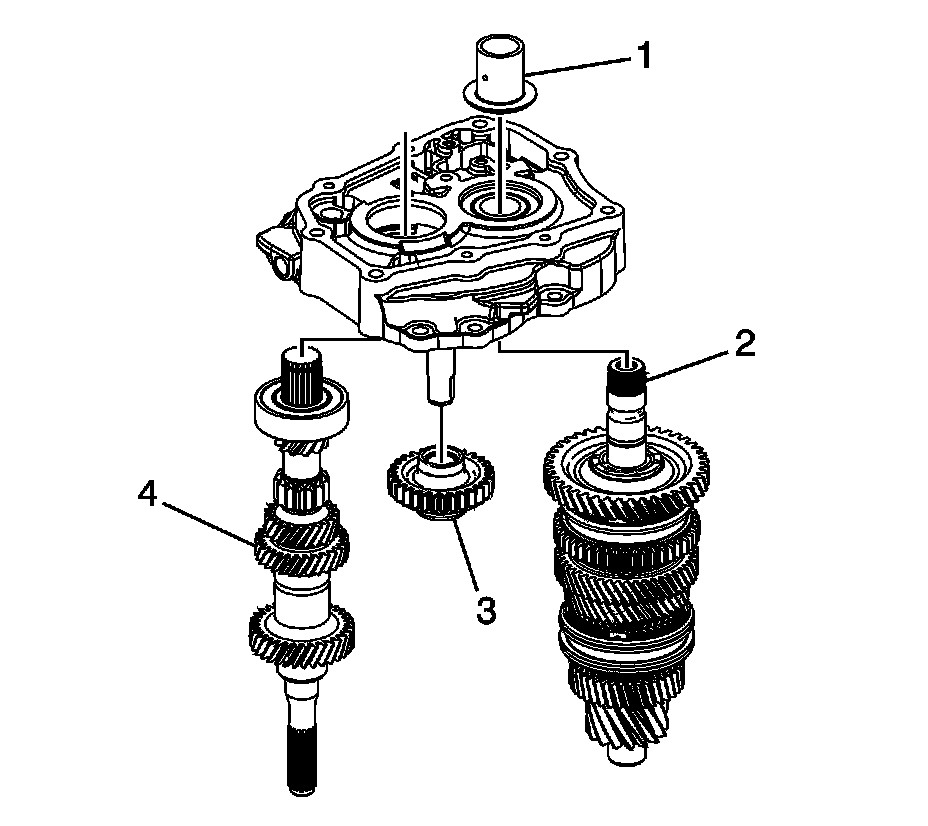 1
2
4
3