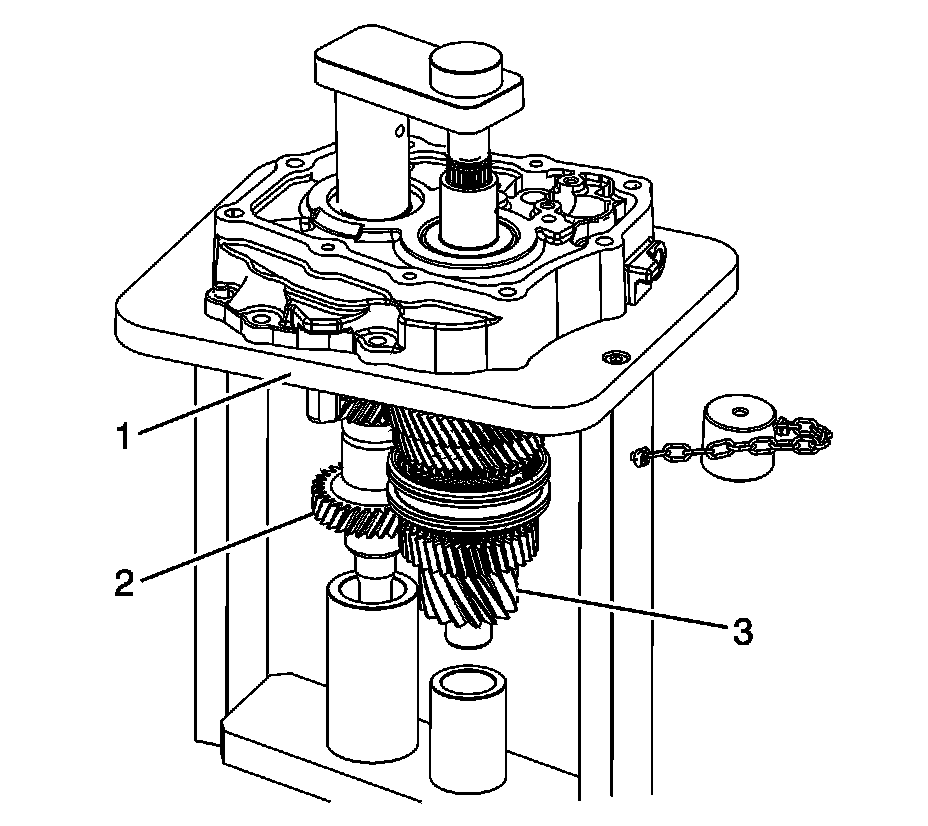 1
2
3