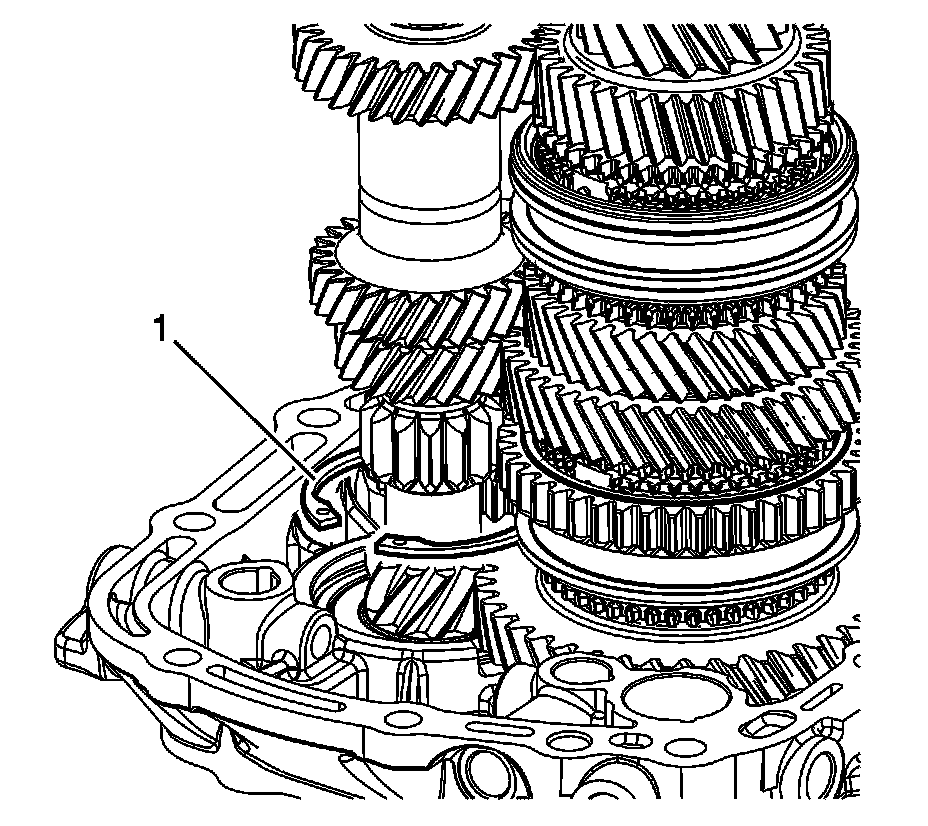 1