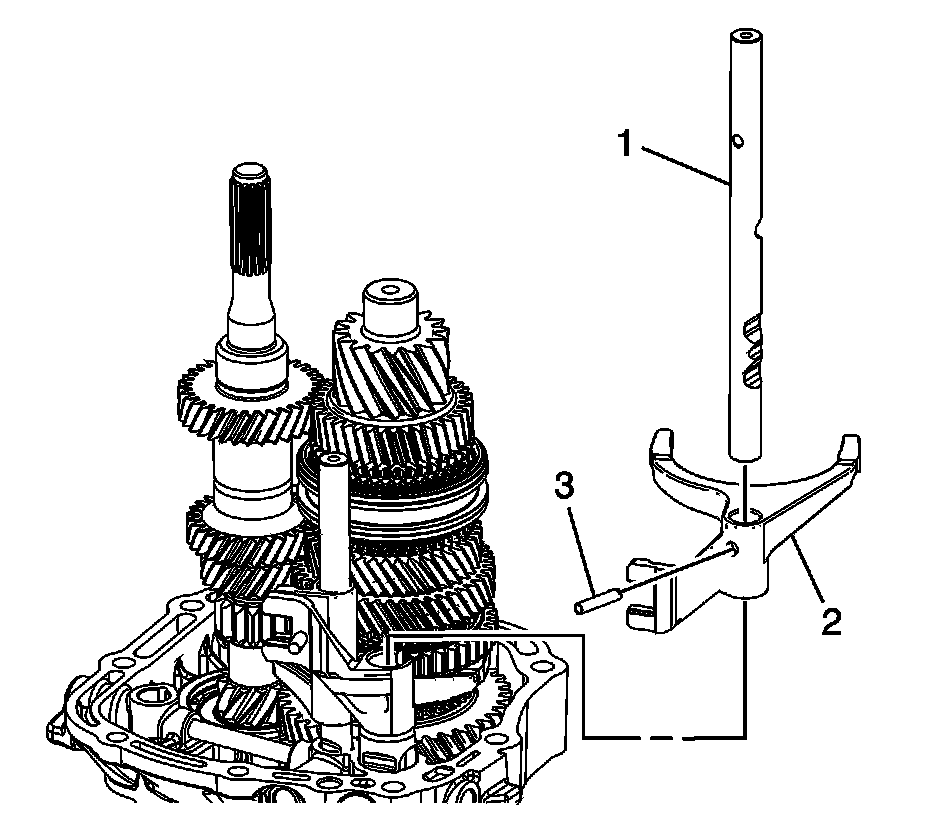 1
3
2