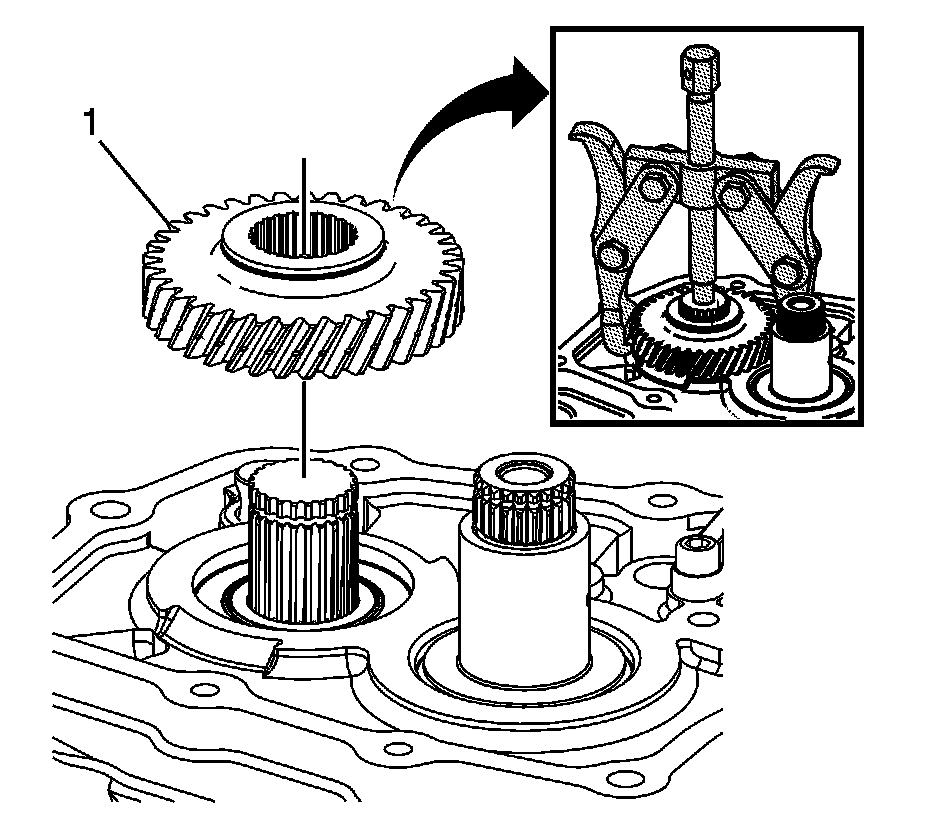 1