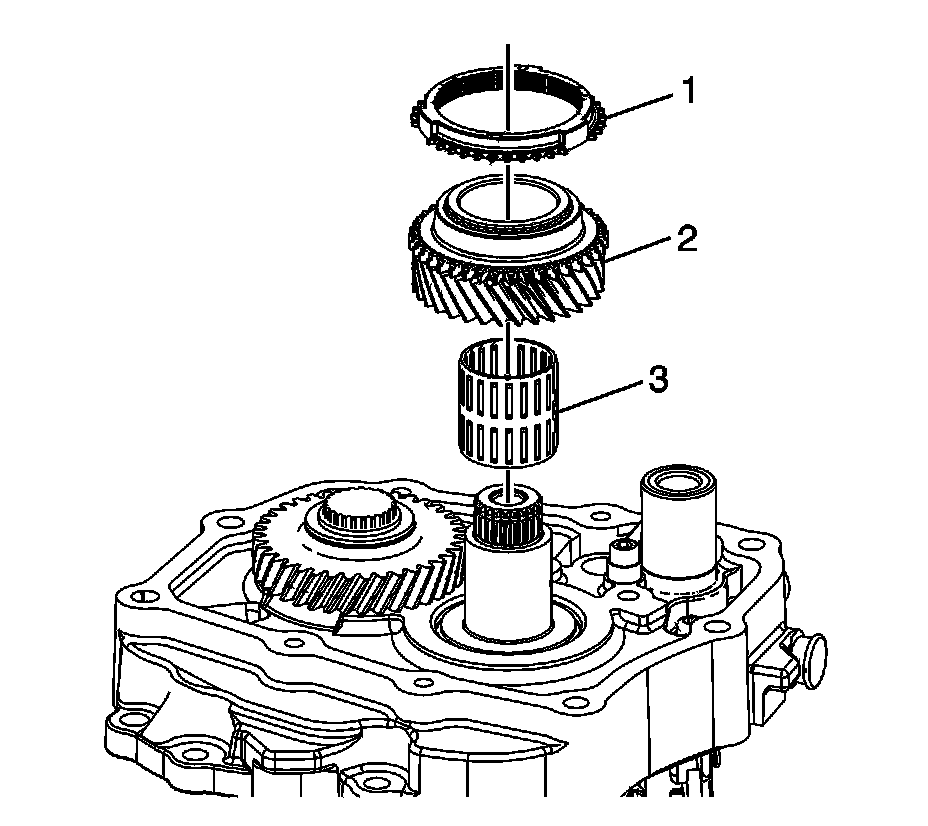 1
2
3